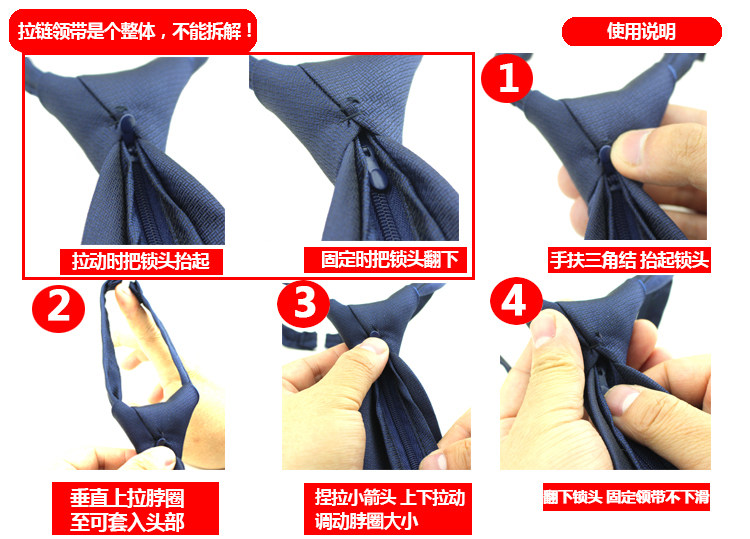 拉链领带是个整体，不能拆解！

使用说明

拉动时把锁头抬起

固定时把锁头翻下

1

手扶三角结 抬起锁头

2

垂直上拉脖圈
至可套入头部

3

捏拉小箭头 上下拉动
调动脖圈大小

4

翻下锁头 固定领带不下滑