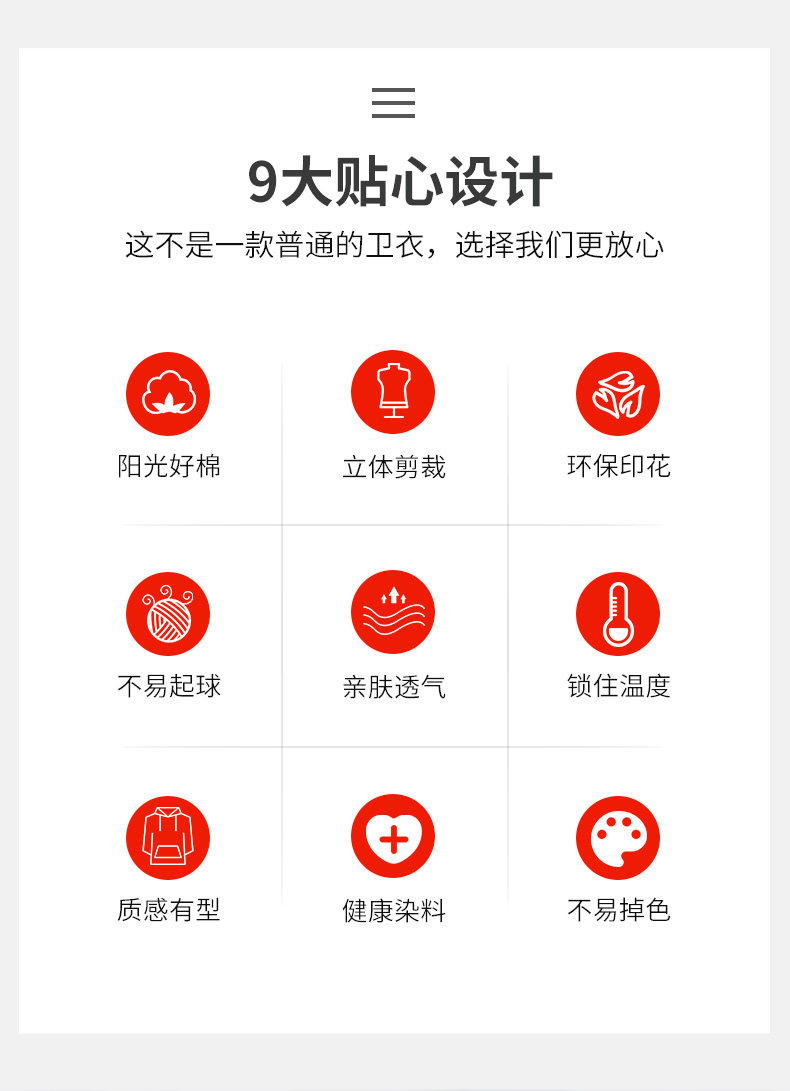 9大贴心设计
这不是一款普通的卫衣，选择我们更放心

阳光好棉

立体剪裁

环保印花

不易起球

亲肤透气

锁住温度

质感有型

健康染料

不易掉色