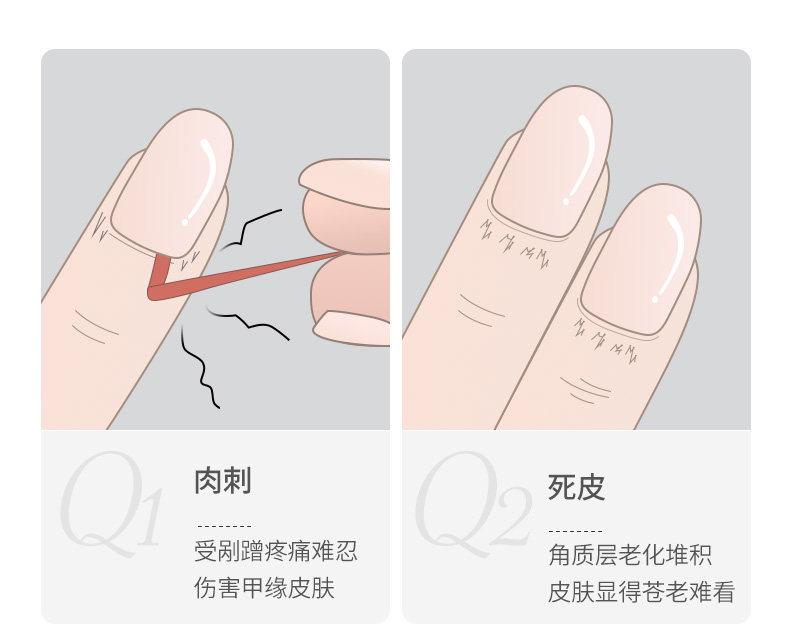 Q1
肉刺
受剐蹭疼痛难忍
伤害甲缘皮肤

Q2
死皮
角质层老化堆积
皮肤显得苍老难看