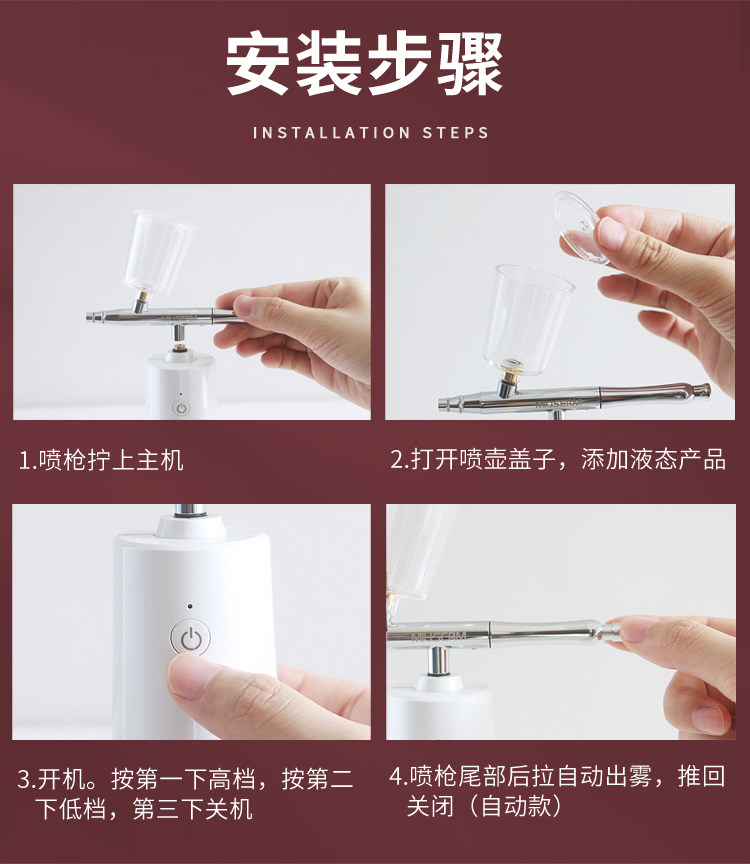 安装步骤

INSTALLATION STEPS

1.喷枪拧上主机

2.打开喷壶盖子，添加液态产品

3.开机。按第一下高档，按第二下低档，第三下关机

4.喷枪尾部后拉自动出雾，推回关闭（自动款）