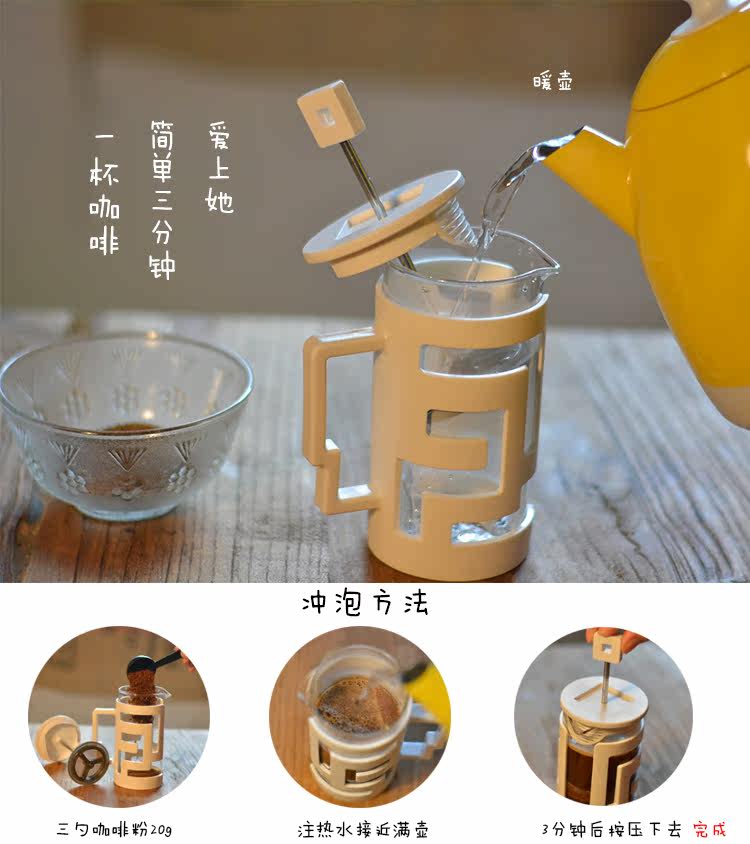 爱上她

简单三分钟

一杯咖啡

暖壶

冲泡方法

三勺咖啡粉20g

注热水接近满壶

3分钟后按压下去 完成