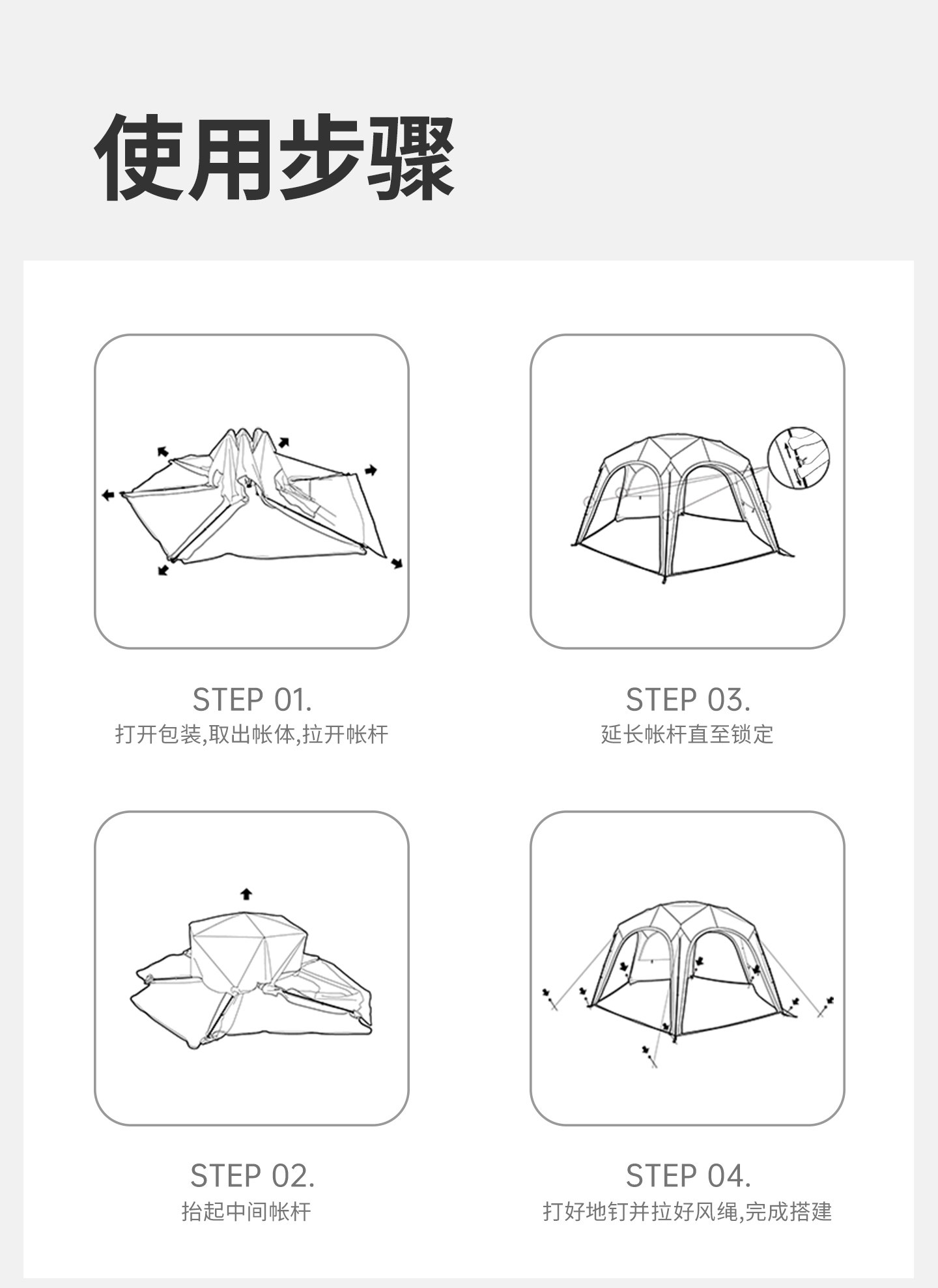 使用步骤

STEP 01.
打开包装,取出帐体,拉开帐杆

STEP 03.
延长帐杆直至锁定

STEP 02.
抬起中间帐杆

STEP 04.
打好地钉并拉好风绳,完成搭建