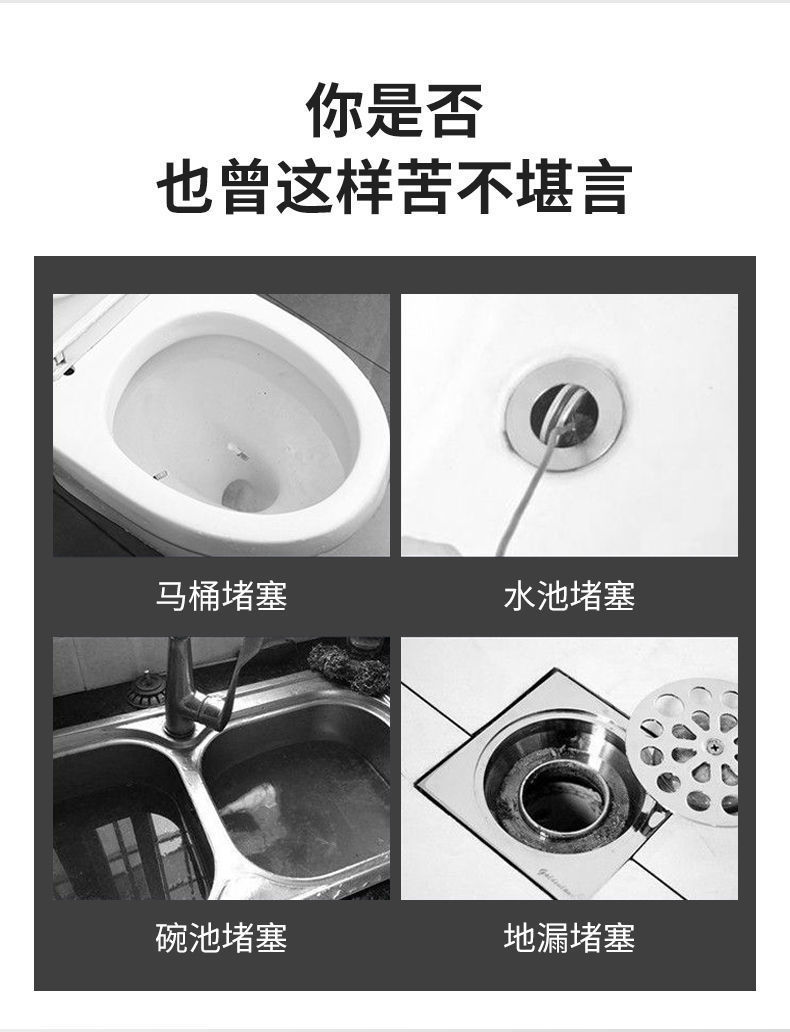 你是否
也曾这样苦不堪言

马桶堵塞

水池堵塞

碗池堵塞

地漏堵塞