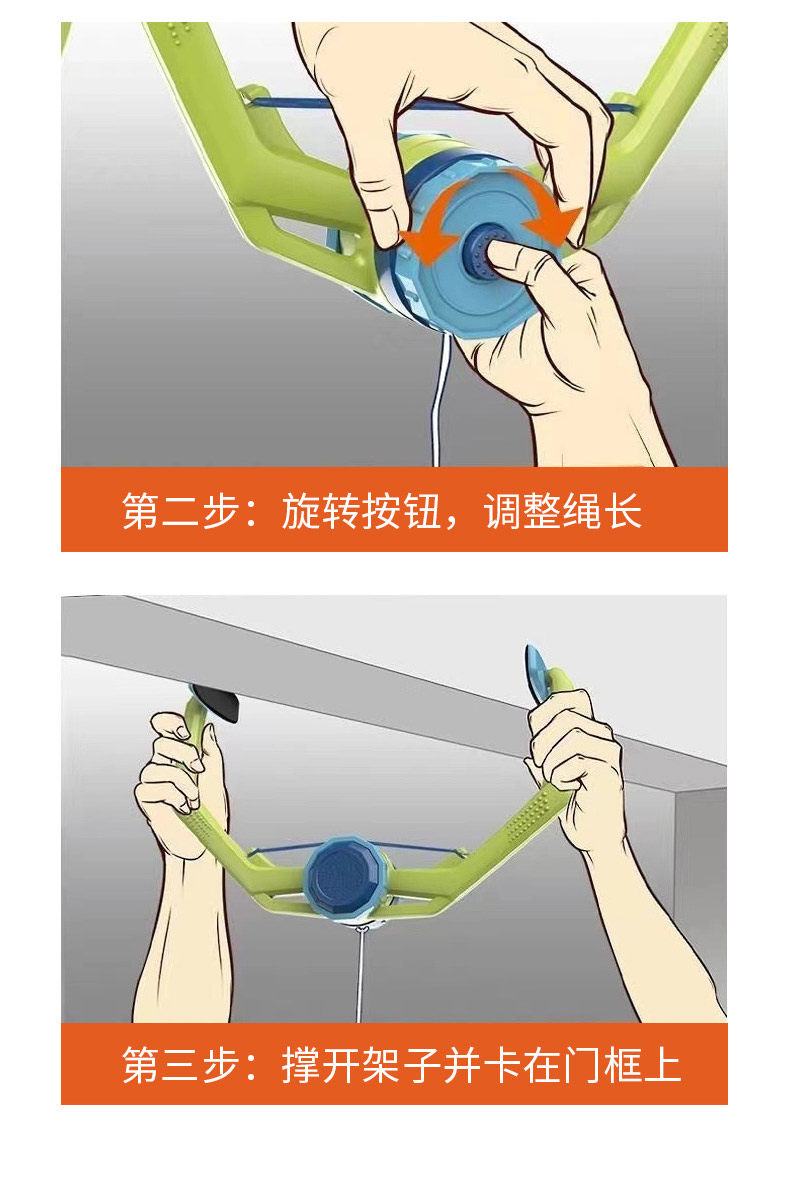 第二步：旋转按钮，调整绳长

第三步：撑开架子并卡在门框上