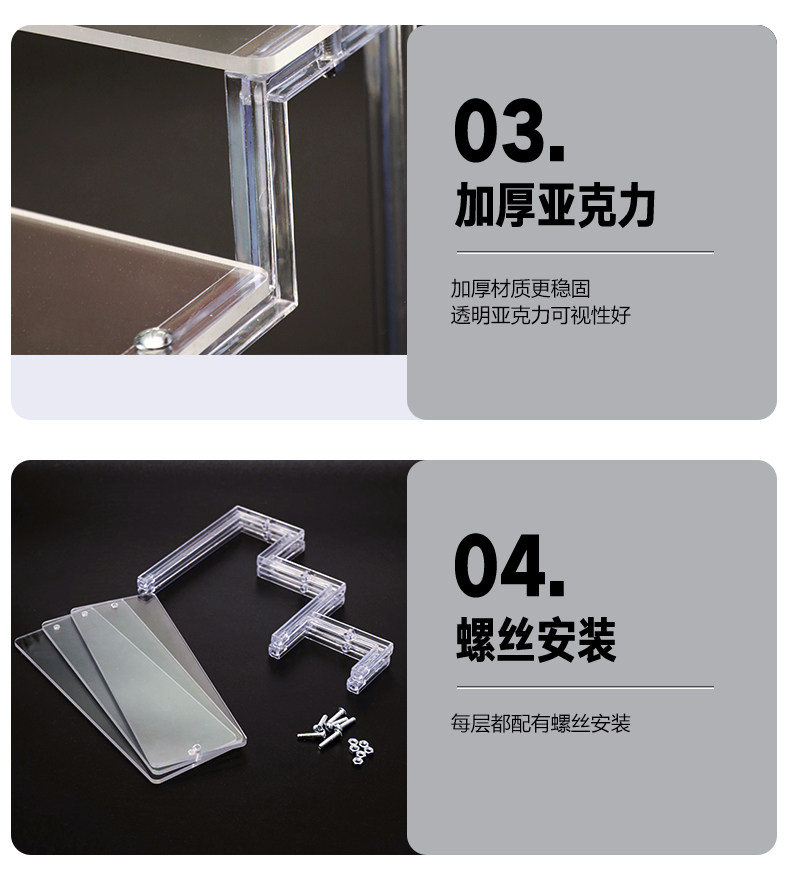 03.
加厚亚克力

加厚材质更稳固
透明亚克力可视性好

04.
螺丝安装

每层都配有螺丝安装