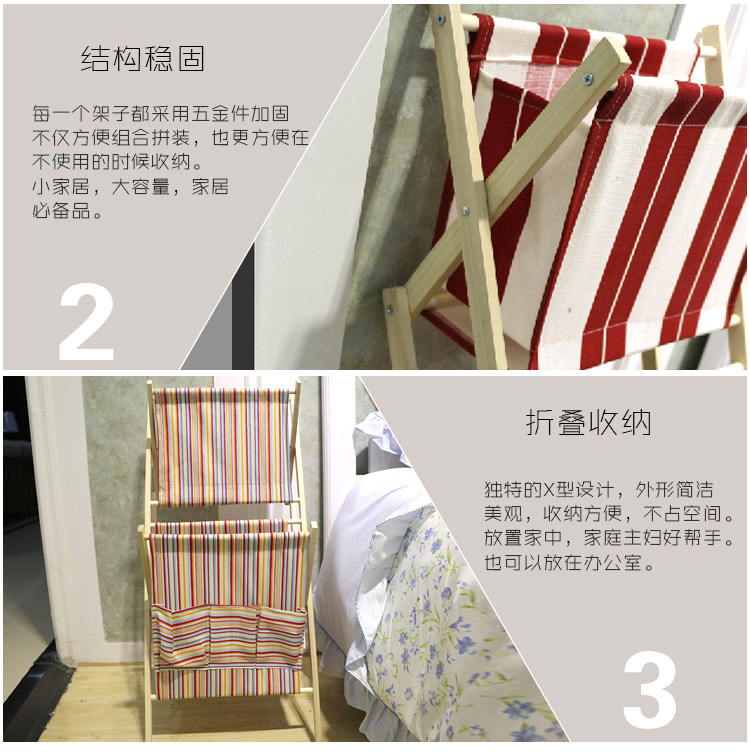 结构稳固

每一个架子都采用五金件加固
不仅方便组合拼装，也更方便在
不使用的时候收纳。
小家居，大容量，家居
必备品。

2

折叠收纳

独特的X型设计，外形简洁
美观，收纳方便，不占空间。
放置家中，家庭主妇好帮手。
也可以放在办公室。

3