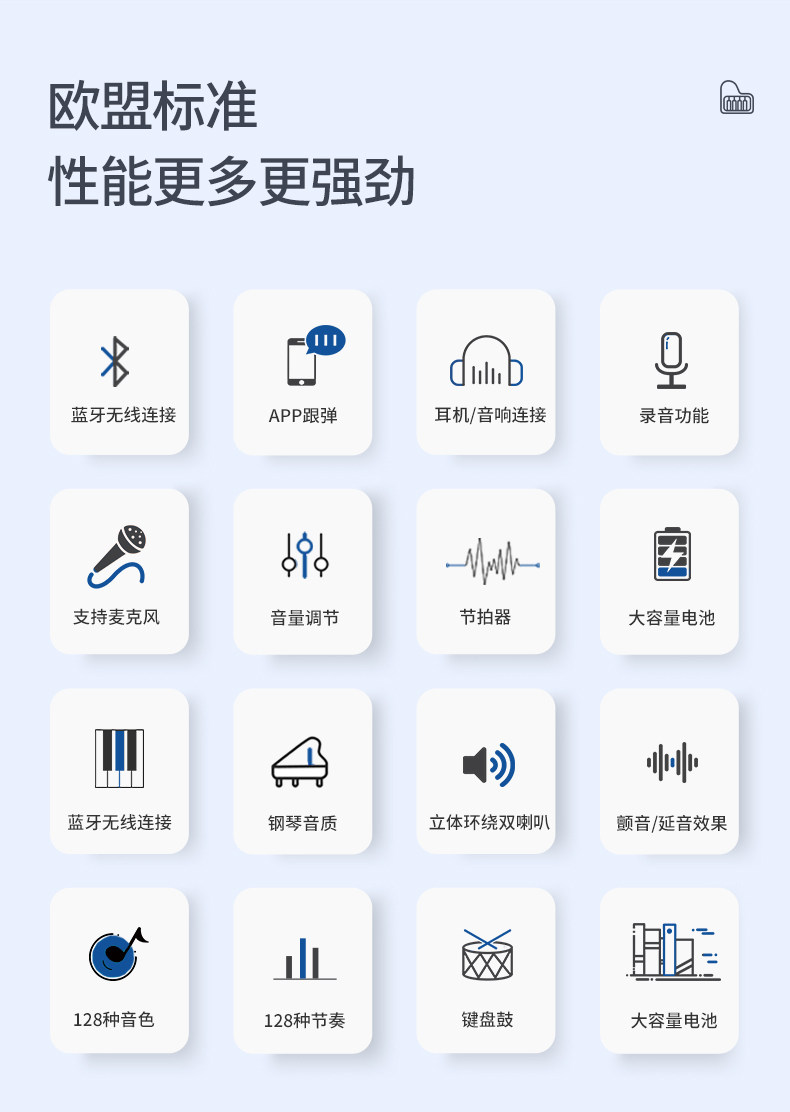 欧盟标准
性能更多更强劲

蓝牙无线连接

APP跟弹

耳机/音响连接

录音功能

支持麦克风

音量调节

节拍器

大容量电池

蓝牙无线连接

钢琴音质

立体环绕双喇叭

颤音/延音效果

128种音色

128种节奏

键盘鼓

大容量电池