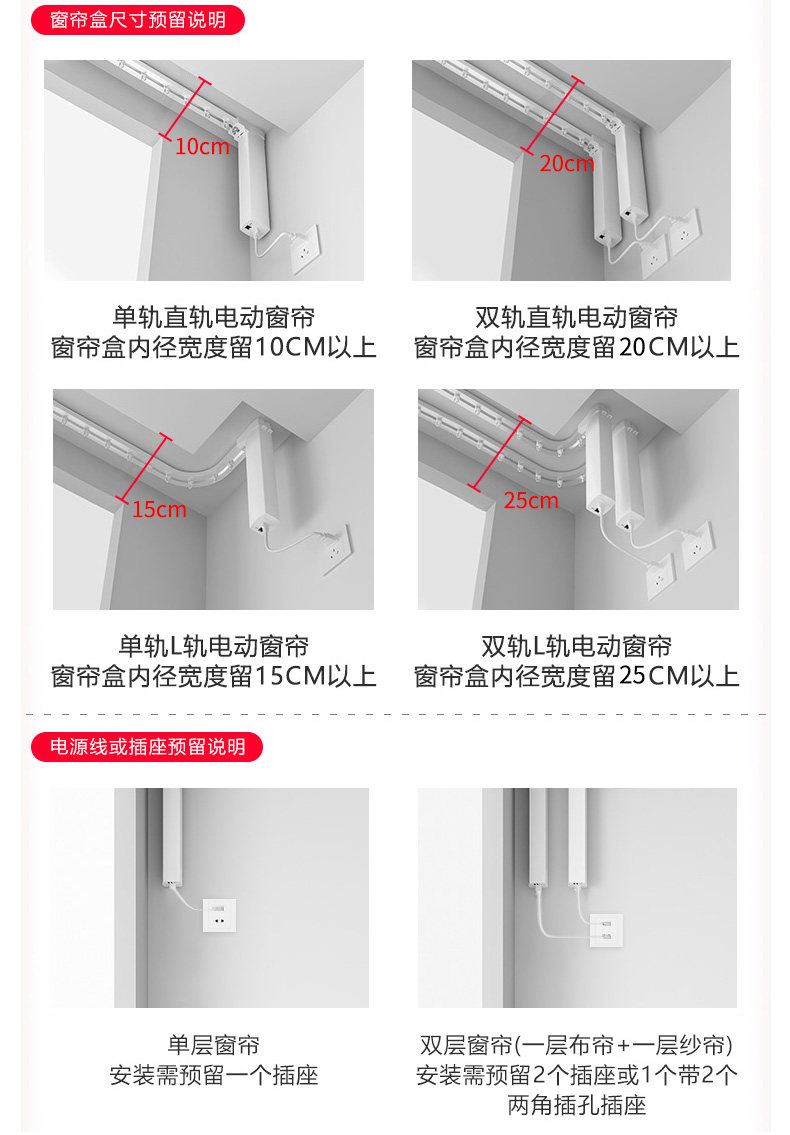 窗帘盒尺寸预留说明

10cm

单轨直轨电动窗帘
窗帘盒内径宽度留10CM以上

20cm

双轨直轨电动窗帘
窗帘盒内径宽度留20CM以上

15cm

单轨L轨电动窗帘
窗帘盒内径宽度留15CM以上

25cm

双轨L轨电动窗帘
窗帘盒内径宽度留25CM以上

电源线或插座预留说明

单层窗帘
安装需预留一个插座

双层窗帘(一层布帘+一层纱帘)
安装需预留2个插座或1个带2个两角插孔插座