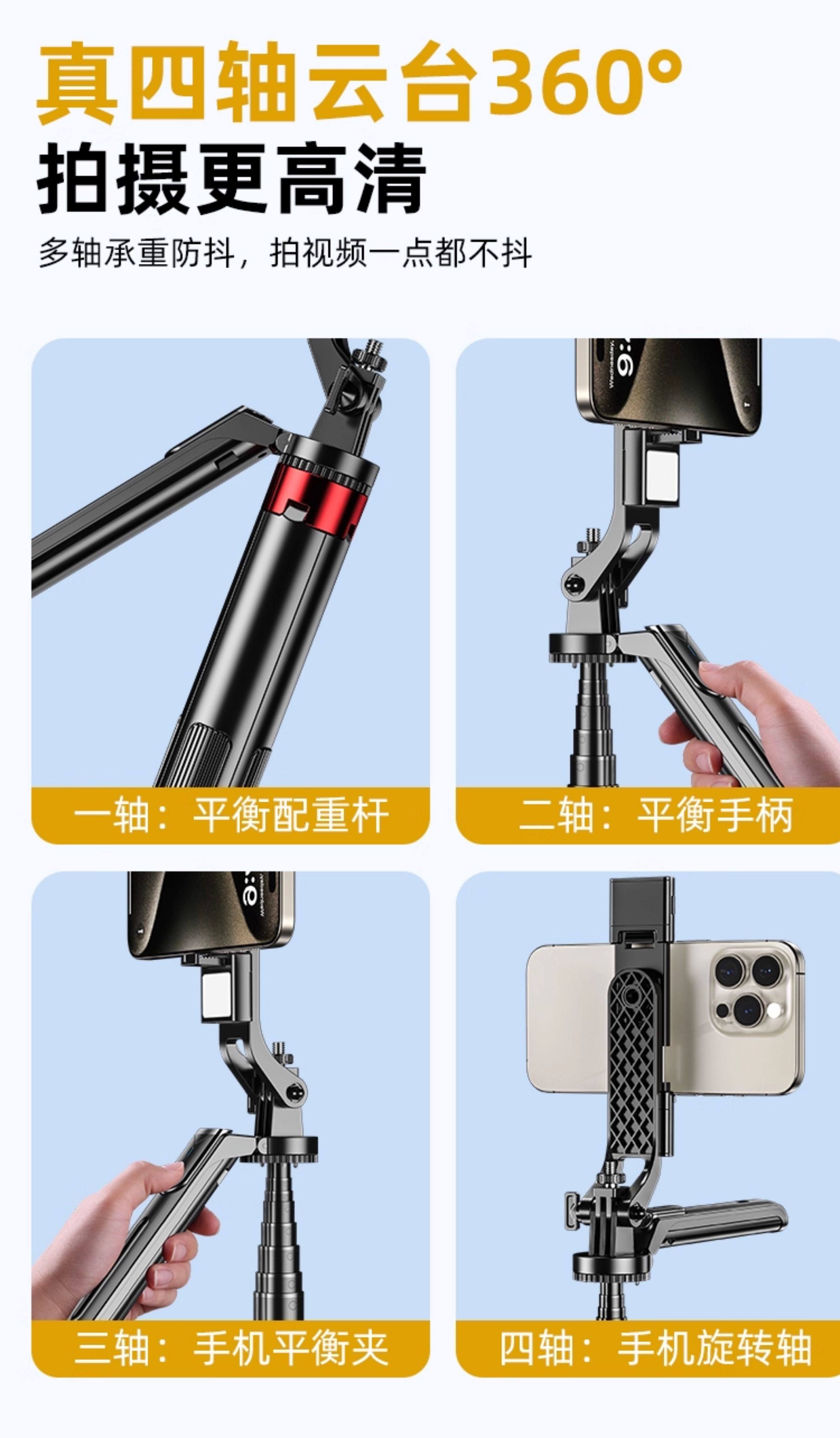 真四轴云台360°
拍摄更高清

多轴承重防抖，拍视频一点都不抖

一轴：平衡配重杆

二轴：平衡手柄

三轴：手机平衡夹

四轴：手机旋转轴