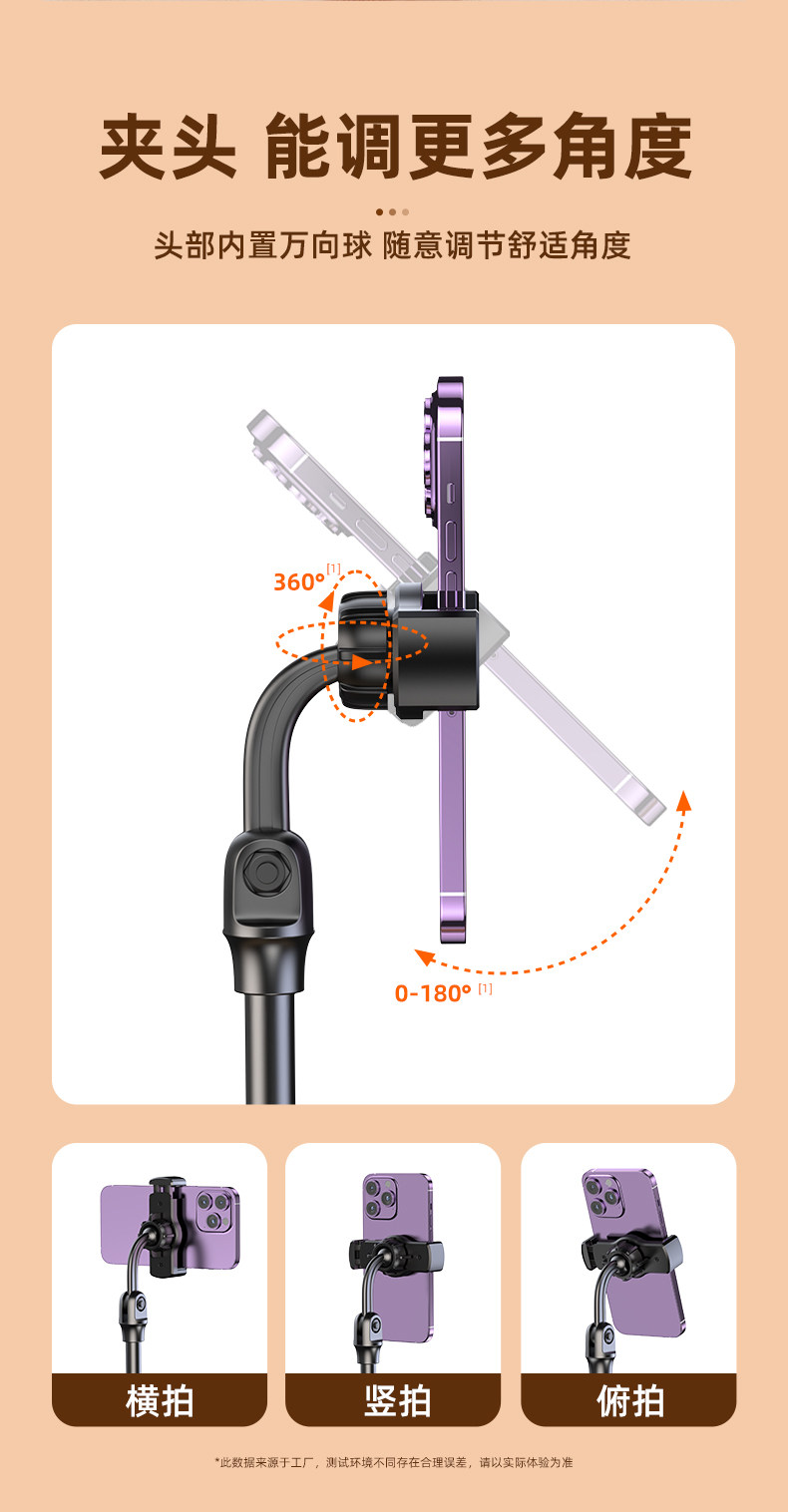 夹头 能调更多角度

头部内置万向球 随意调节舒适角度

360° [1]

0-180° [1]

横拍

竖拍

俯拍

*此数据来源于工厂，测试环境不同存在合理误差，请以实际体验为准