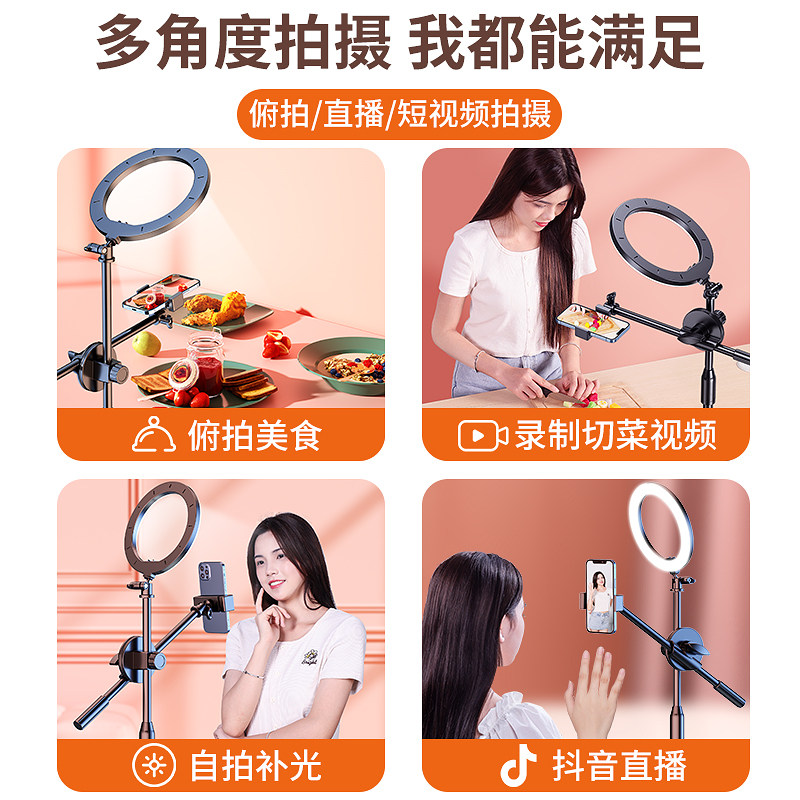 多角度拍摄 我都能满足

俯拍/直播/短视频拍摄

俯拍美食

录制切菜视频

自拍补光

抖音直播