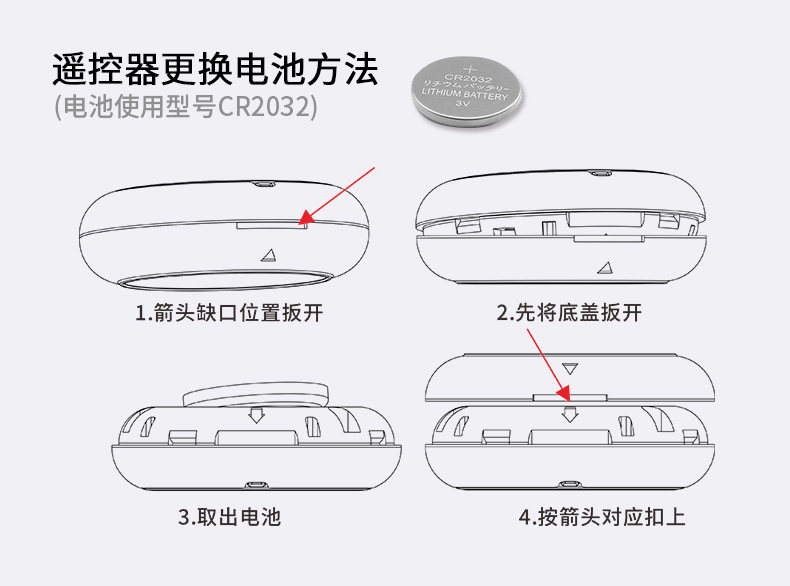 遥控器更换电池方法
(电池使用型号CR2032)

+
CR2032
リチウムバッテリー
LITHIUM BATTERY
3V

1.箭头缺口位置扳开

2.先将底盖扳开

3.取出电池

4.按箭头对应扣上