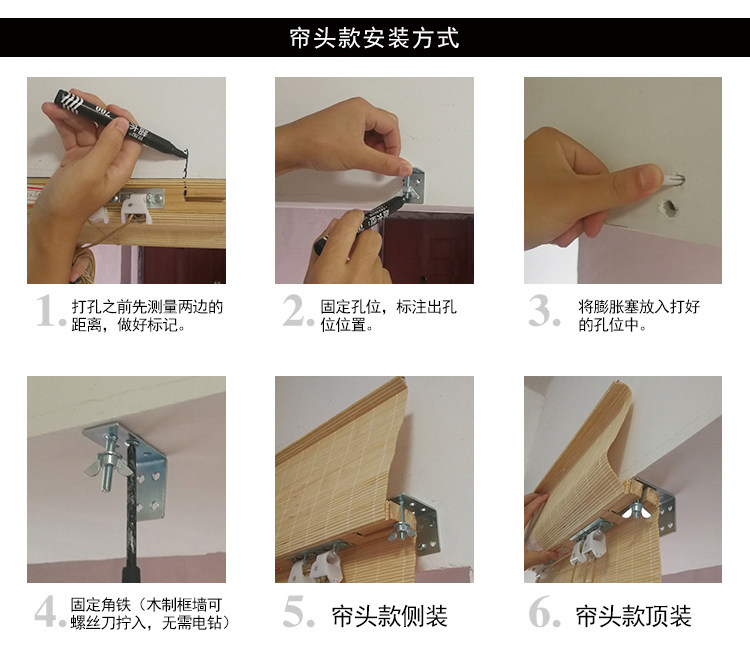 帘头款安装方式

1. 打孔之前先测量两边的距离，做好标记。

2. 固定孔位，标注出孔位位置。

3. 将膨胀塞放入打好的孔位中。

4. 固定角铁（木制框墙可螺丝刀拧入，无需电钻）

5. 帘头款侧装

6. 帘头款顶装