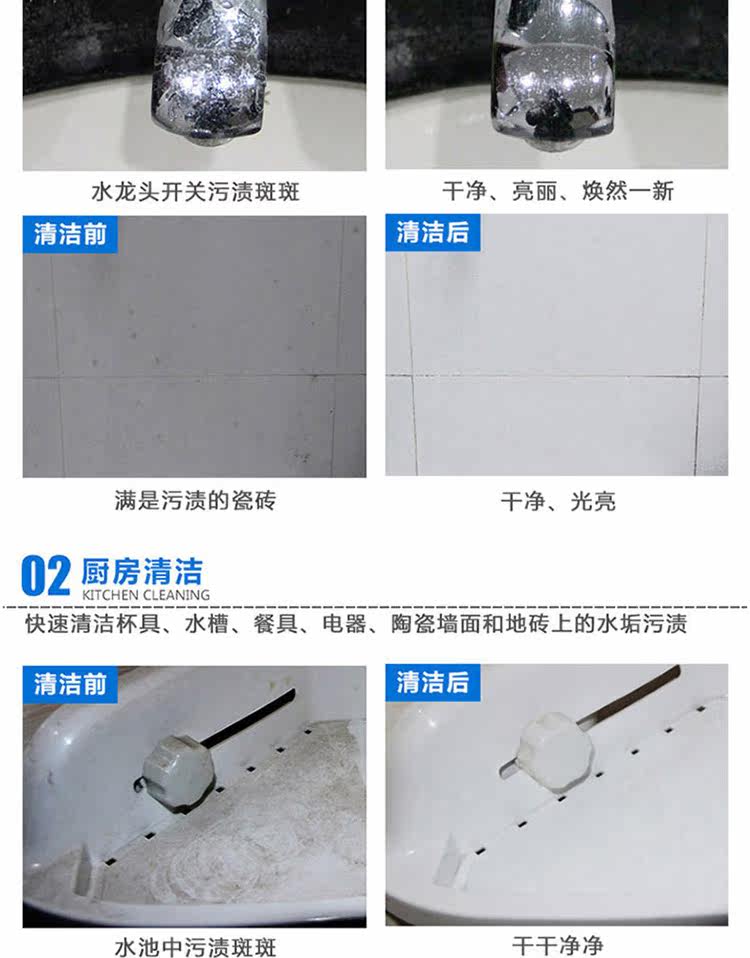 水龙头开关污渍斑斑

干净、亮丽、焕然一新

清洁前

清洁后

满是污渍的瓷砖

干净、光亮

02 厨房清洁
KITCHEN CLEANING

快速清洁杯具、水槽、餐具、电器、陶瓷墙面和地砖上的水垢污渍

清洁前

清洁后

水池中污渍斑斑

干干净净