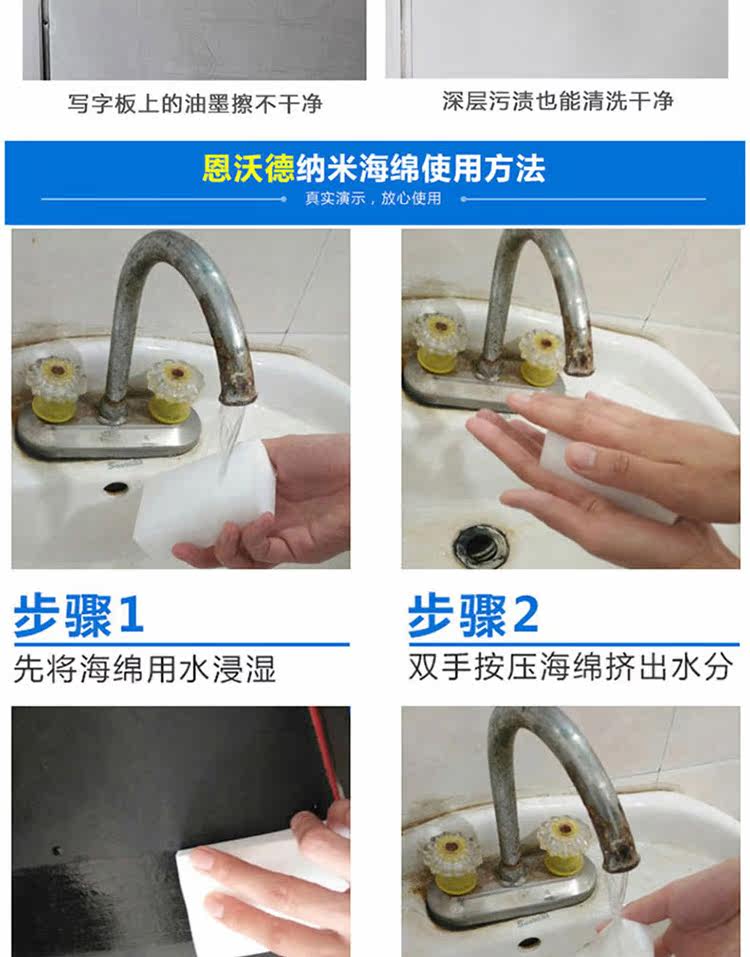 写字板上的油墨擦不干净

深层污渍也能清洗干净

恩沃德纳米海绵使用方法

真实演示，放心使用

步骤1
先将海绵用水浸湿

步骤2
双手按压海绵挤出水分