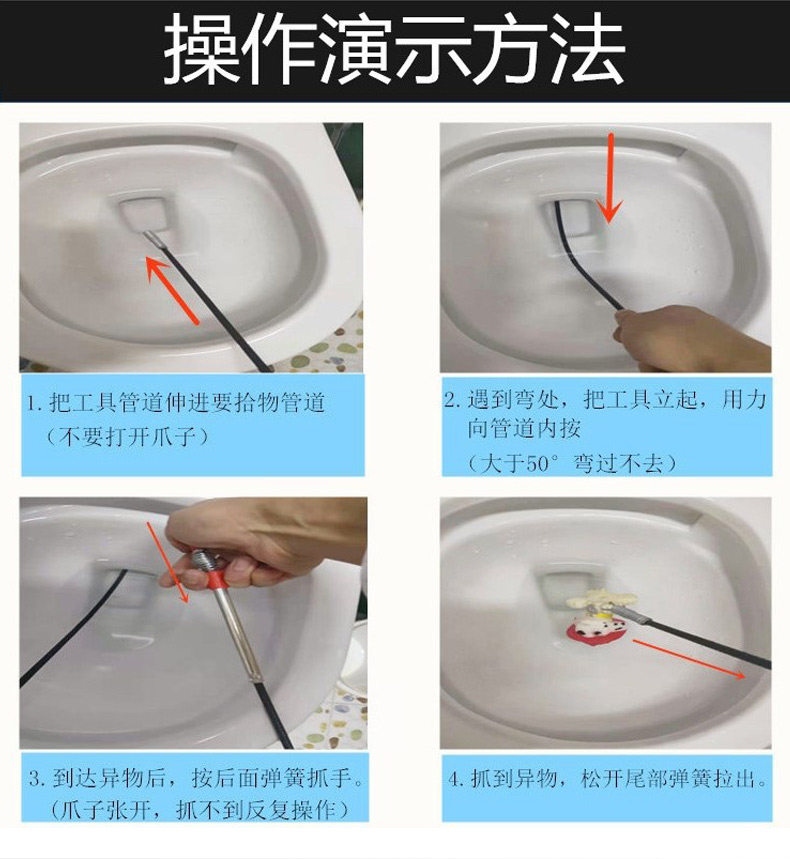 操作演示方法

1. 把工具管道伸进要拾物管道
（不要打开爪子）

2. 遇到弯处，把工具立起，用力向管道内按
（大于50° 弯过不去）

3. 到达异物后，按后面弹簧抓手。
（爪子张开，抓不到反复操作）

4. 抓到异物，松开尾部弹簧拉出。