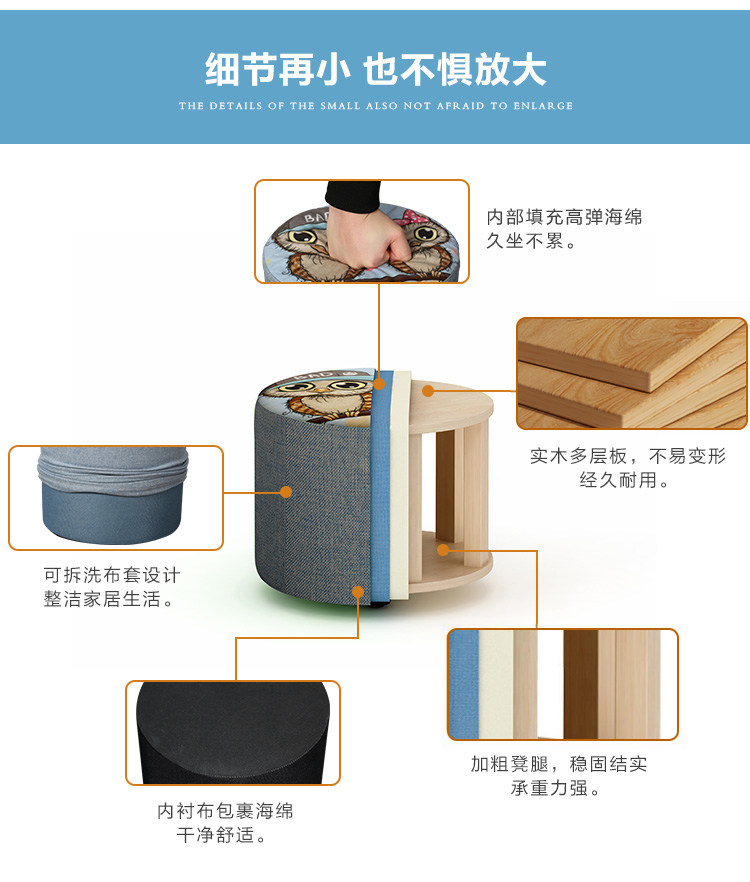 细节再小 也不惧放大

THE DETAILS OF THE SMALL ALSO NOT AFRAID TO ENLARGE

内部填充高弹海绵
久坐不累。

实木多层板，不易变形
经久耐用。

可拆洗布套设计
整洁家居生活。

加粗凳腿，稳固结实
承重力强。

内衬布包裹海绵
干净舒适。