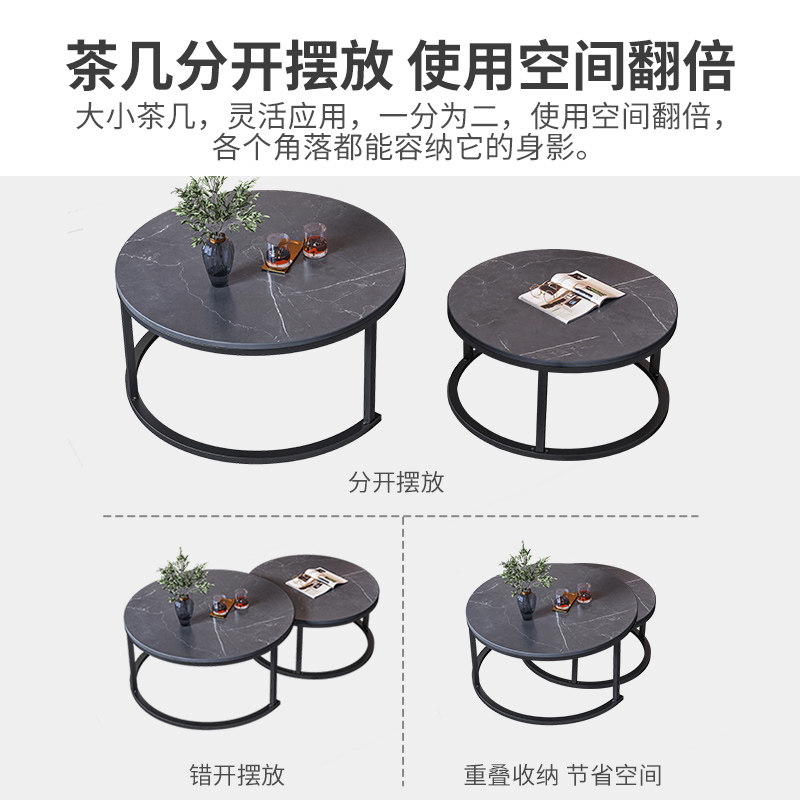 茶几分开摆放 使用空间翻倍

大小茶几，灵活应用，一分为二，使用空间翻倍，各个角落都能容纳它的身影。

分开摆放

错开摆放

重叠收纳 节省空间