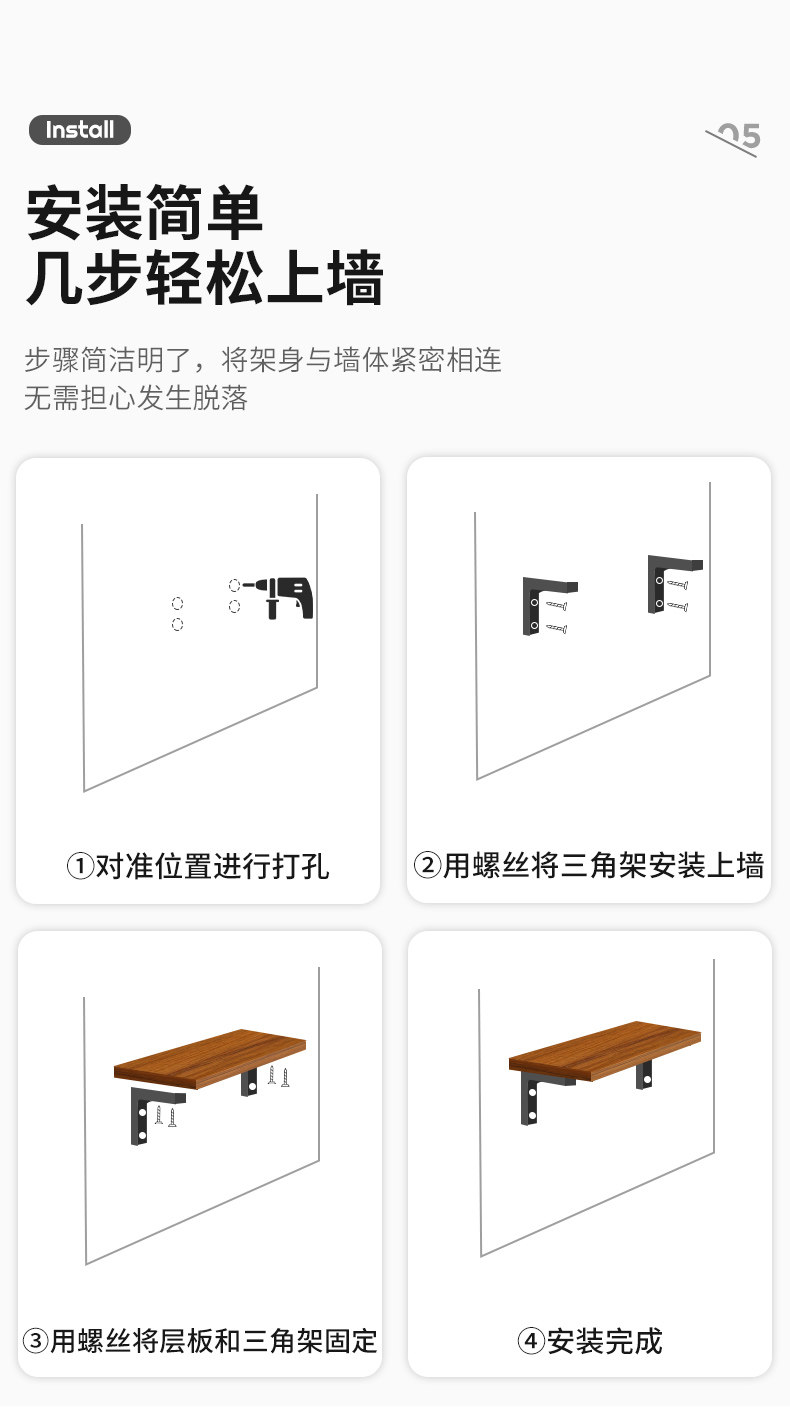 Install

05

安装简单
几步轻松上墙

步骤简洁明了，将架身与墙体紧密相连
无需担心发生脱落

①对准位置进行打孔

②用螺丝将三角架安装上墙

③用螺丝将层板和三角架固定

④安装完成