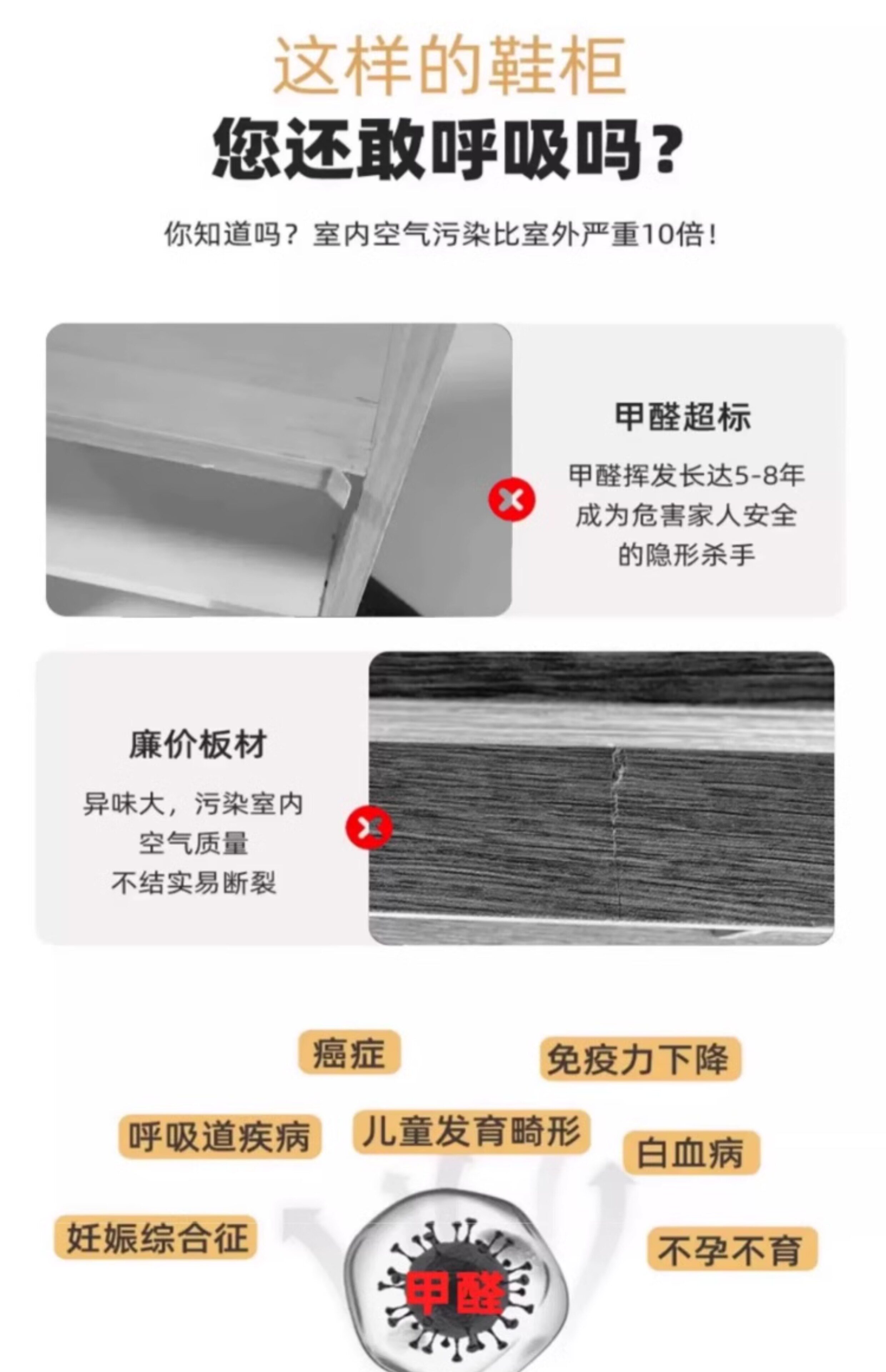 这样的鞋柜

您还敢呼吸吗？

你知道吗？室内空气污染比室外严重10倍！

甲醛超标

甲醛挥发长达5-8年
成为危害家人安全
的隐形杀手

廉价板材

异味大，污染室内
空气质量
不结实易断裂

癌症

免疫力下降

呼吸道疾病

儿童发育畸形

白血病

妊娠综合征

不孕不育

甲醛