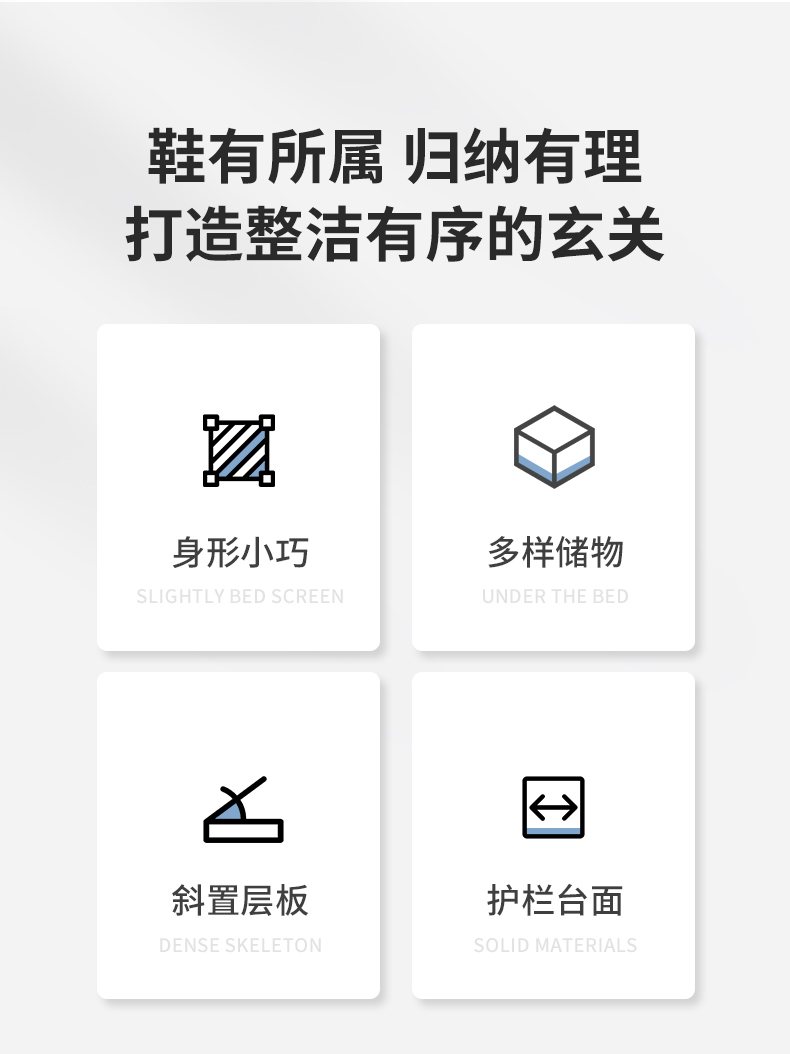 鞋有所属 归纳有理
打造整洁有序的玄关

身形小巧
SLIGHTLY BED SCREEN

多样储物
UNDER THE BED

斜置层板
DENSE SKELETON

护栏台面
SOLID MATERIALS