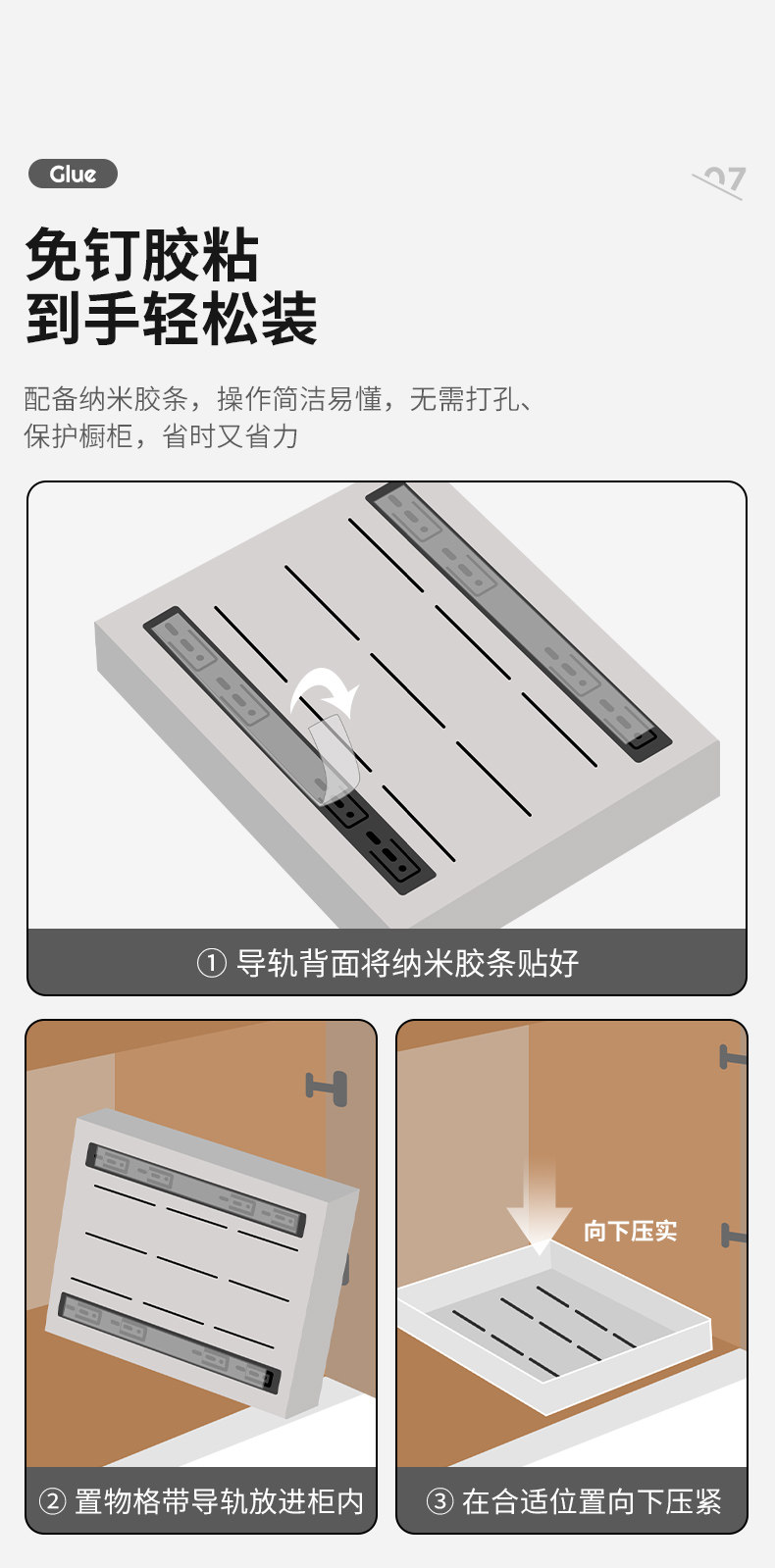 Glue

07

免钉胶粘
到手轻松装

配备纳米胶条，操作简洁易懂，无需打孔、保护橱柜，省时又省力

① 导轨背面将纳米胶条贴好

向下压实

② 置物格带导轨放进柜内

③ 在合适位置向下压紧