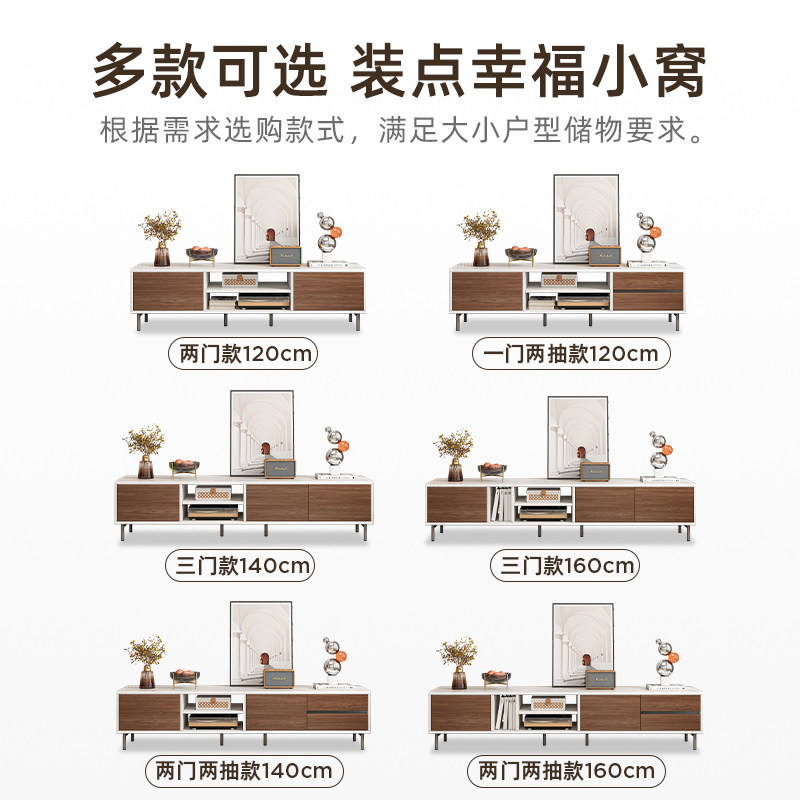 多款可选 装点幸福小窝

根据需求选购款式，满足大小户型储物要求。

两门款120cm

一门两抽款120cm

三门款140cm

三门款160cm

两门两抽款140cm

两门两抽款160cm