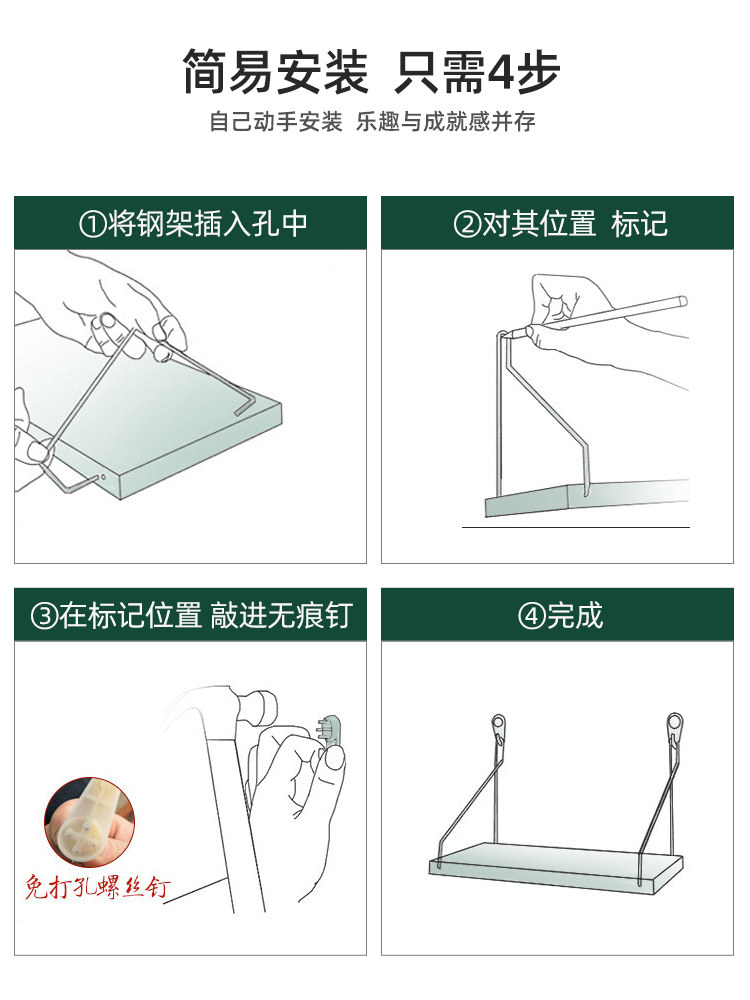 简易安装 只需4步

自己动手安装 乐趣与成就感并存

①将钢架插入孔中

②对其位置 标记

③在标记位置 敲进无痕钉

免打孔螺丝钉

④完成