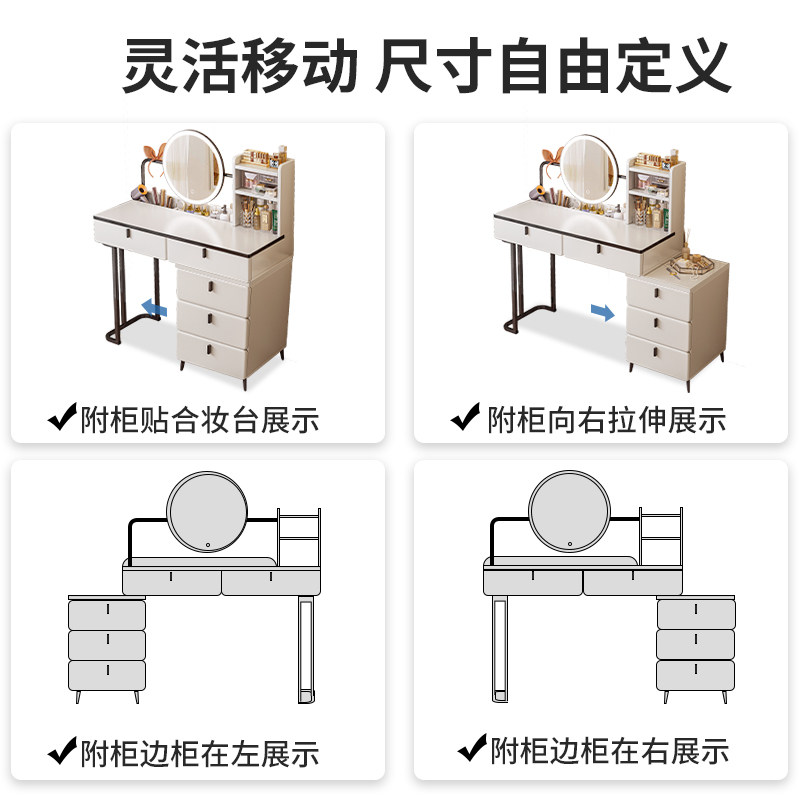 灵活移动 尺寸自由定义

✔附柜贴合妆台展示

✔附柜向右拉伸展示

✔附柜边柜在左展示

✔附柜边柜在右展示