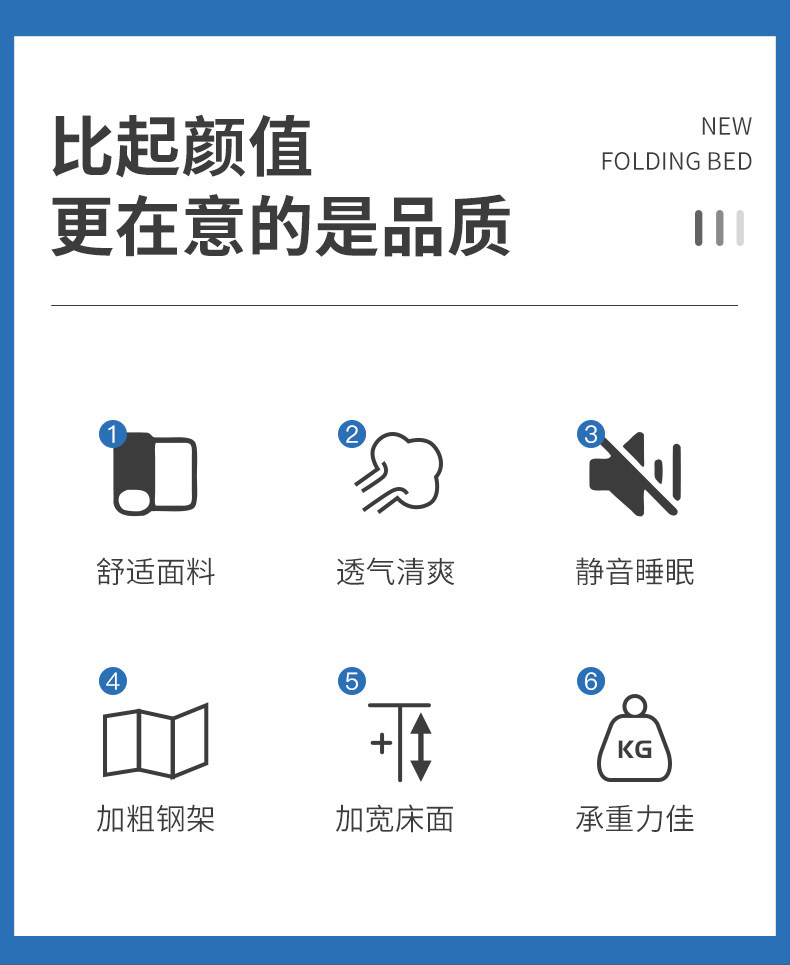 比起颜值
更在意的是品质

NEW
FOLDING BED

1
舒适面料

2
透气清爽

3
静音睡眠

4
加粗钢架

5
+
加宽床面

6
KG
承重力佳