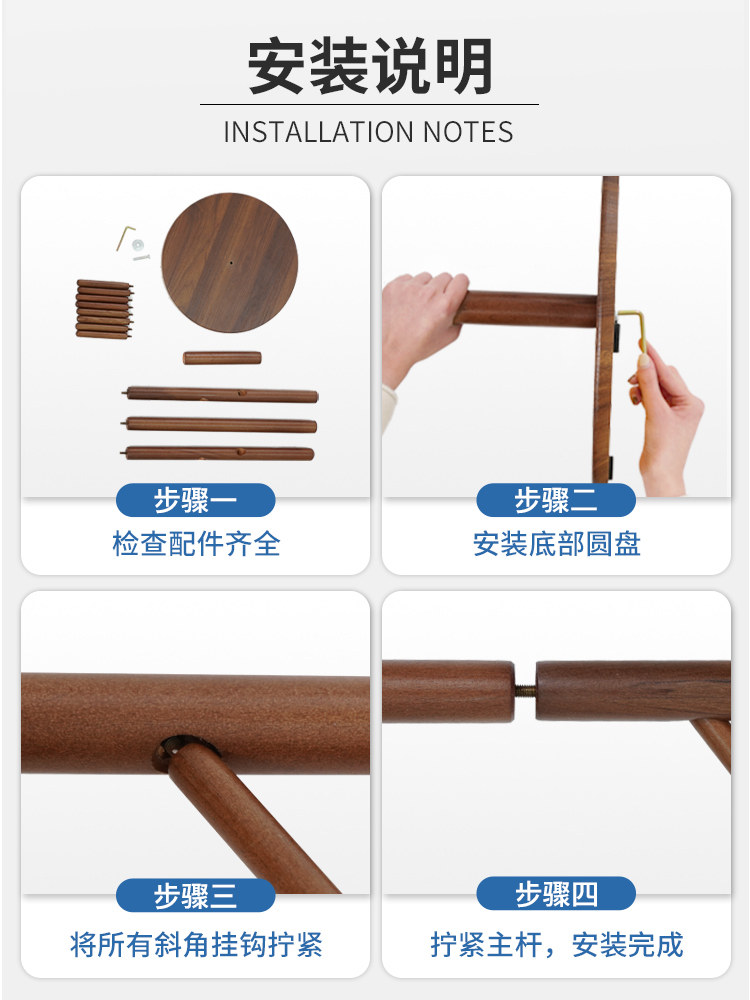 安装说明
INSTALLATION NOTES

步骤一
检查配件齐全

步骤二
安装底部圆盘

步骤三
将所有斜角挂钩拧紧

步骤四
拧紧主杆，安装完成