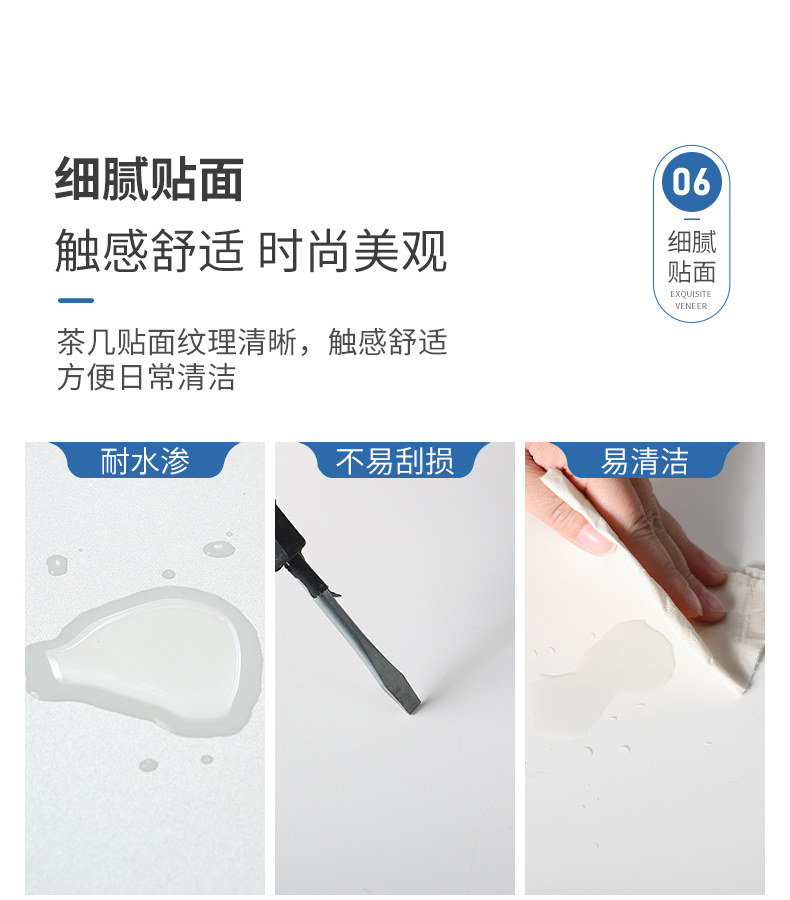 细腻贴面

触感舒适 时尚美观

茶几贴面纹理清晰，触感舒适
方便日常清洁

06
细腻
贴面
EXQUISITE
VENEER

耐水渗

不易刮损

易清洁