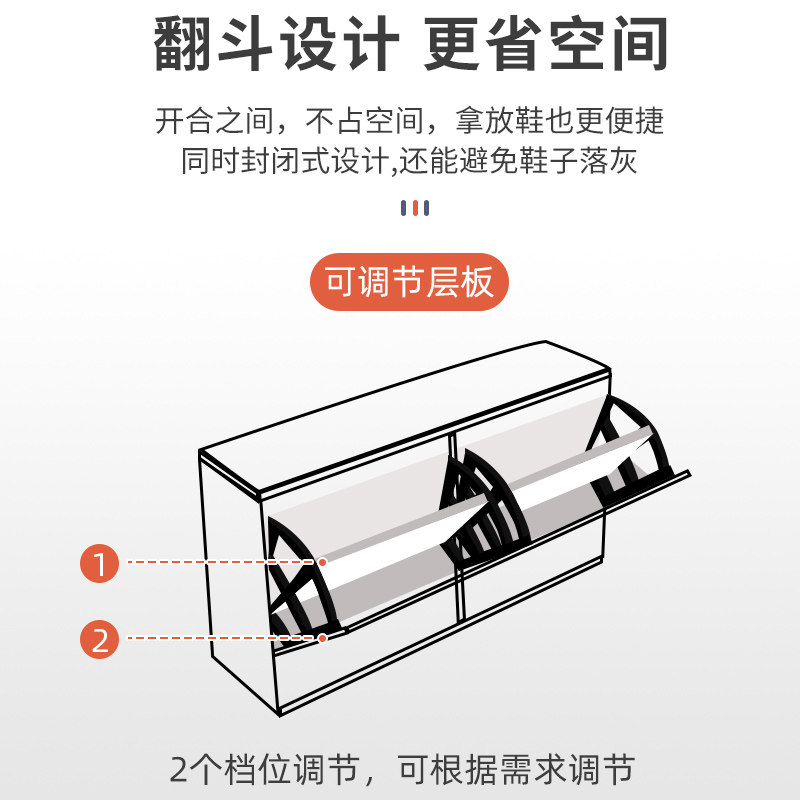 翻斗设计 更省空间

开合之间，不占空间，拿放鞋也更便捷
同时封闭式设计,还能避免鞋子落灰

可调节层板

1

2

2个档位调节，可根据需求调节