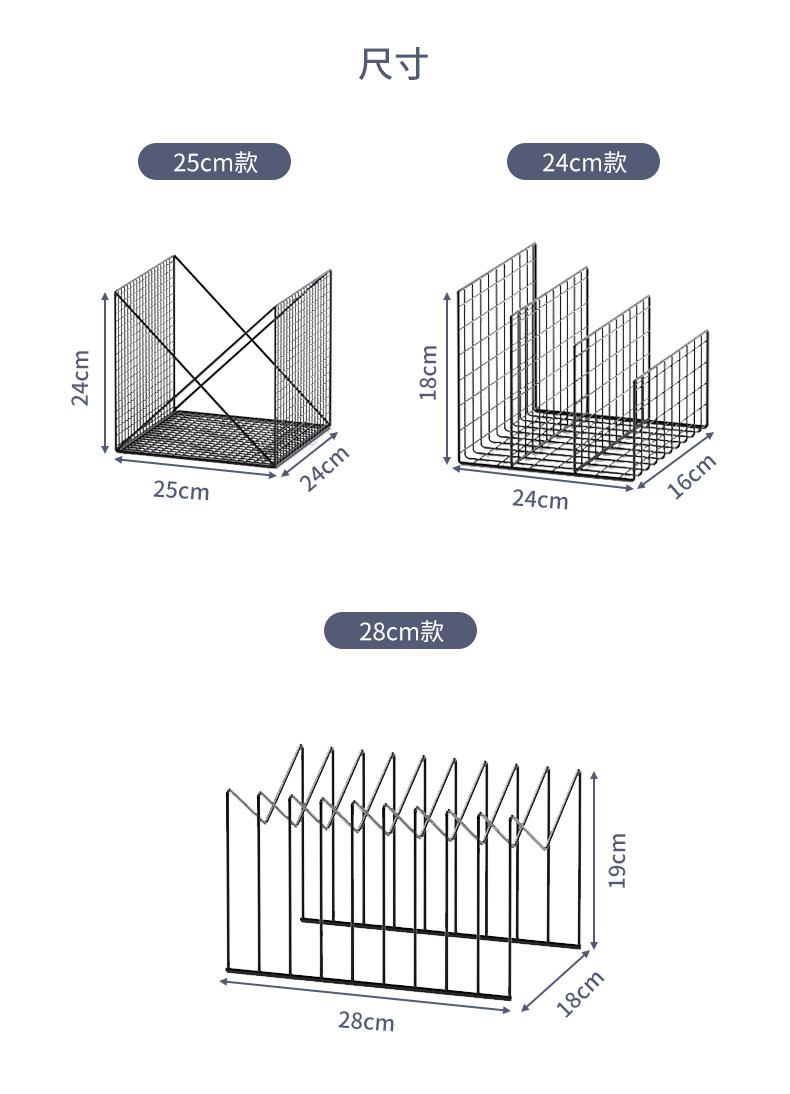 尺寸

25cm款

24cm

25cm

24cm

24cm款

18cm

24cm

16cm

28cm款

19cm

28cm

18cm