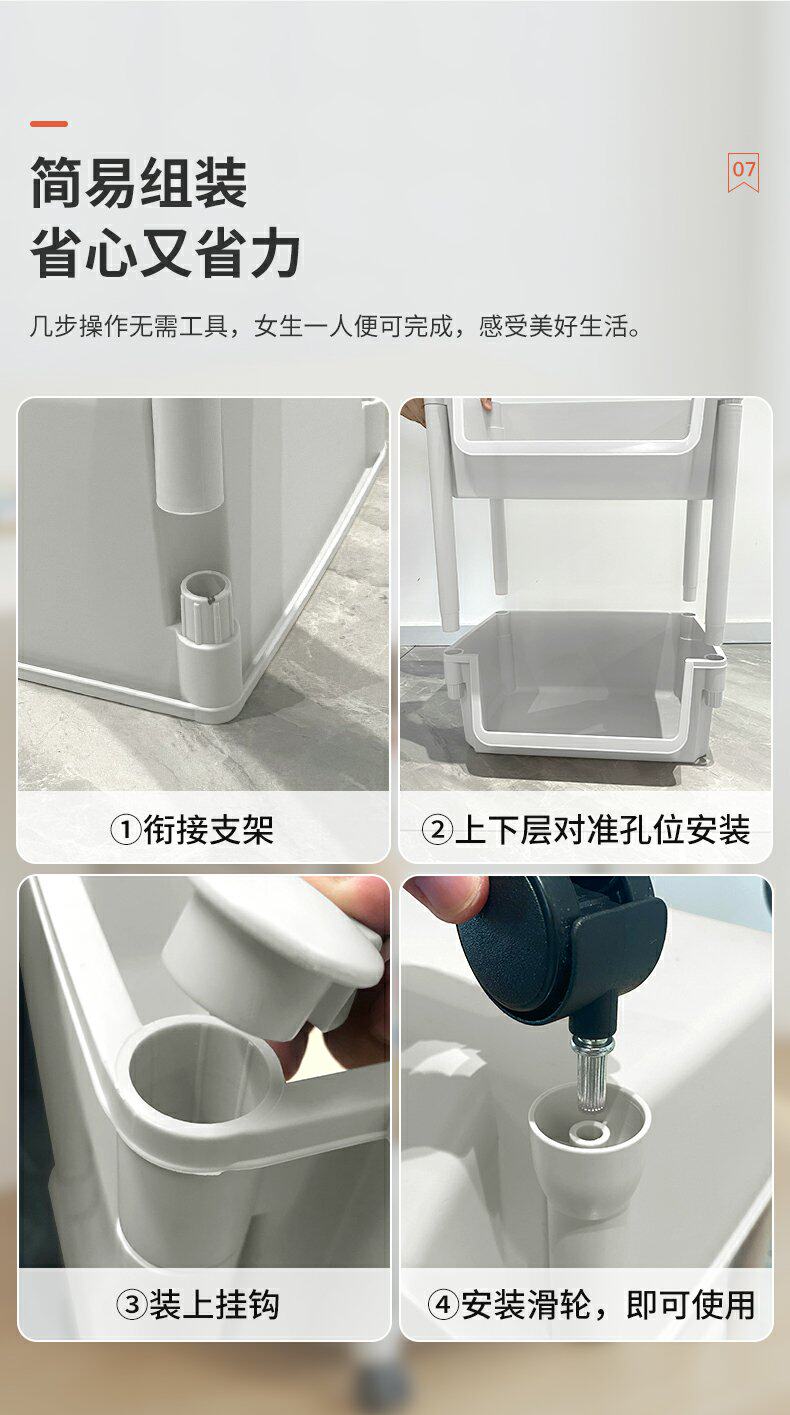 简易组装
省心又省力

07

几步操作无需工具，女生一人便可完成，感受美好生活。

①衔接支架

②上下层对准孔位安装

③装上挂钩

④安装滑轮，即可使用