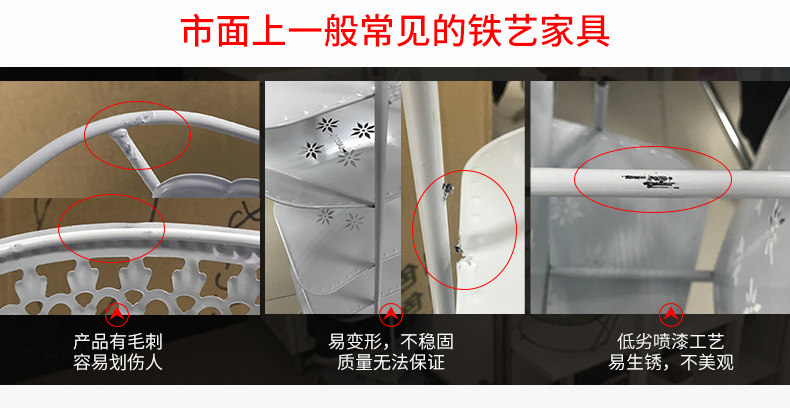 市面上一般常见的铁艺家具

产品有毛刺
容易划伤人

易变形，不稳固
质量无法保证

低劣喷漆工艺
易生锈，不美观