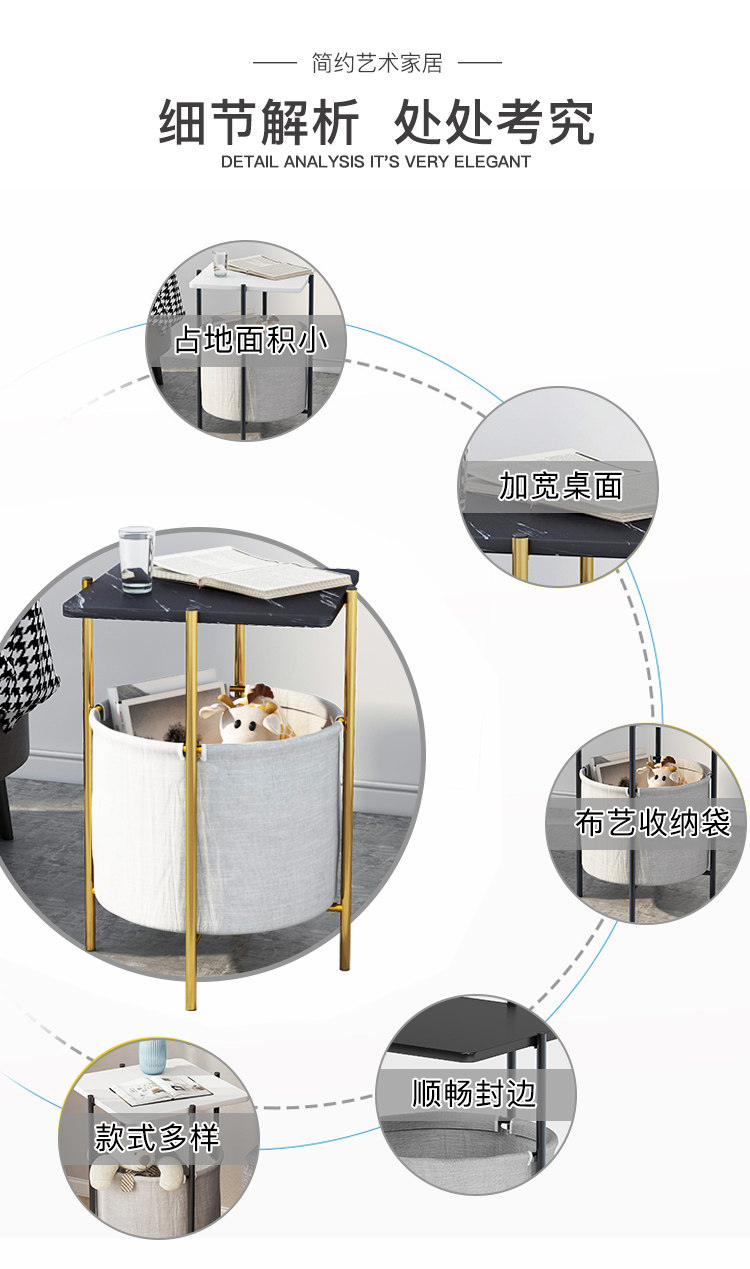 简约艺术家居

细节解析 处处考究

DETAIL ANALYSIS IT'S VERY ELEGANT

占地面积小

加宽桌面

布艺收纳袋

顺畅封边

款式多样