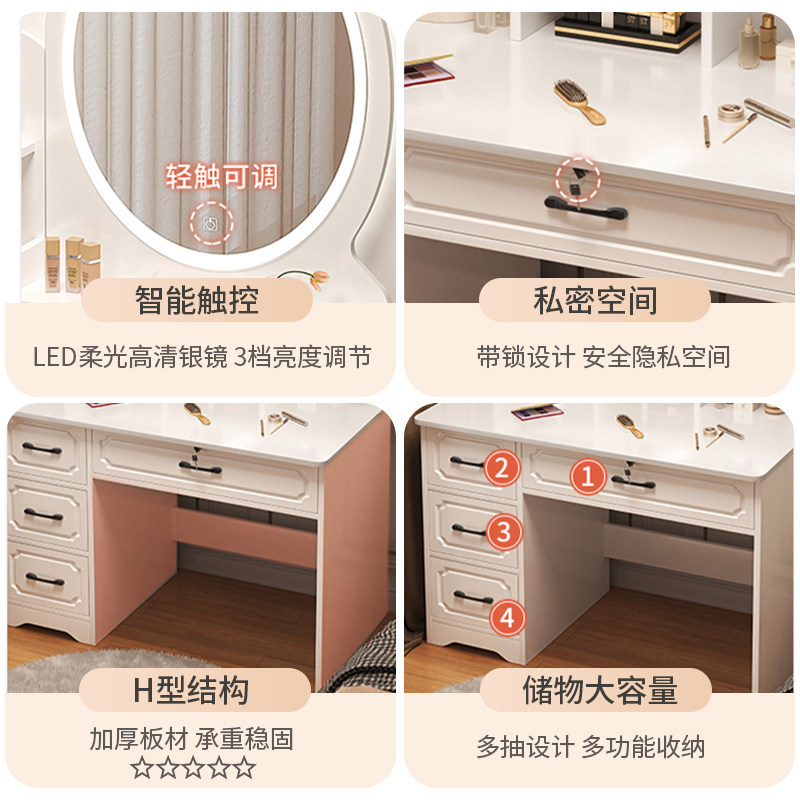 轻触可调

智能触控

LED柔光高清银镜 3档亮度调节

私密空间

带锁设计 安全隐私空间

H型结构

加厚板材 承重稳固

☆☆☆☆☆

2

1

3

4

储物大容量

多抽设计 多功能收纳