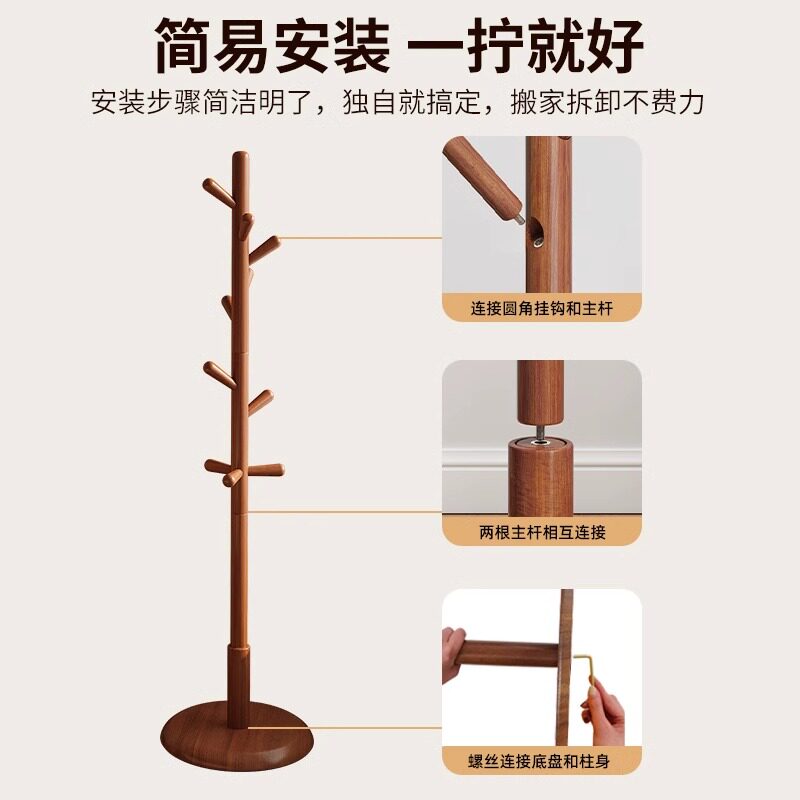 简易安装 一拧就好

安装步骤简洁明了，独自就搞定，搬家拆卸不费力

连接圆角挂钩和主杆

两根主杆相互连接

螺丝连接底盘和柱身