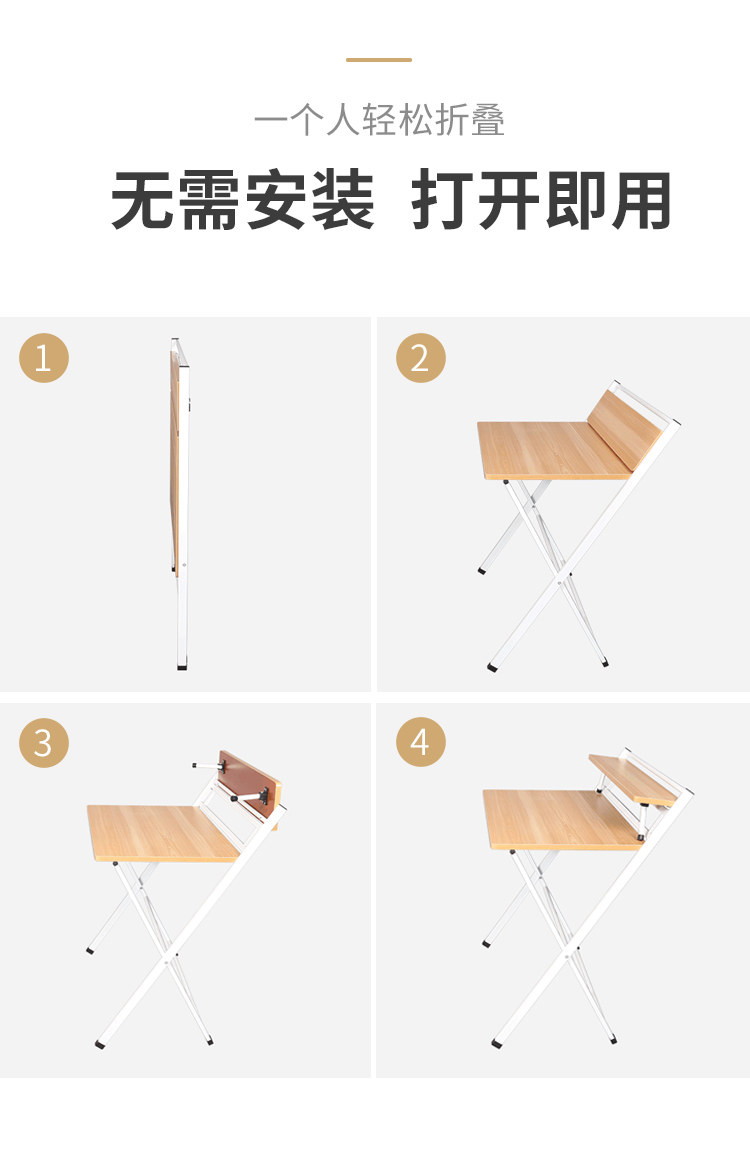 一个人轻松折叠

无需安装 打开即用

1

2

3

4