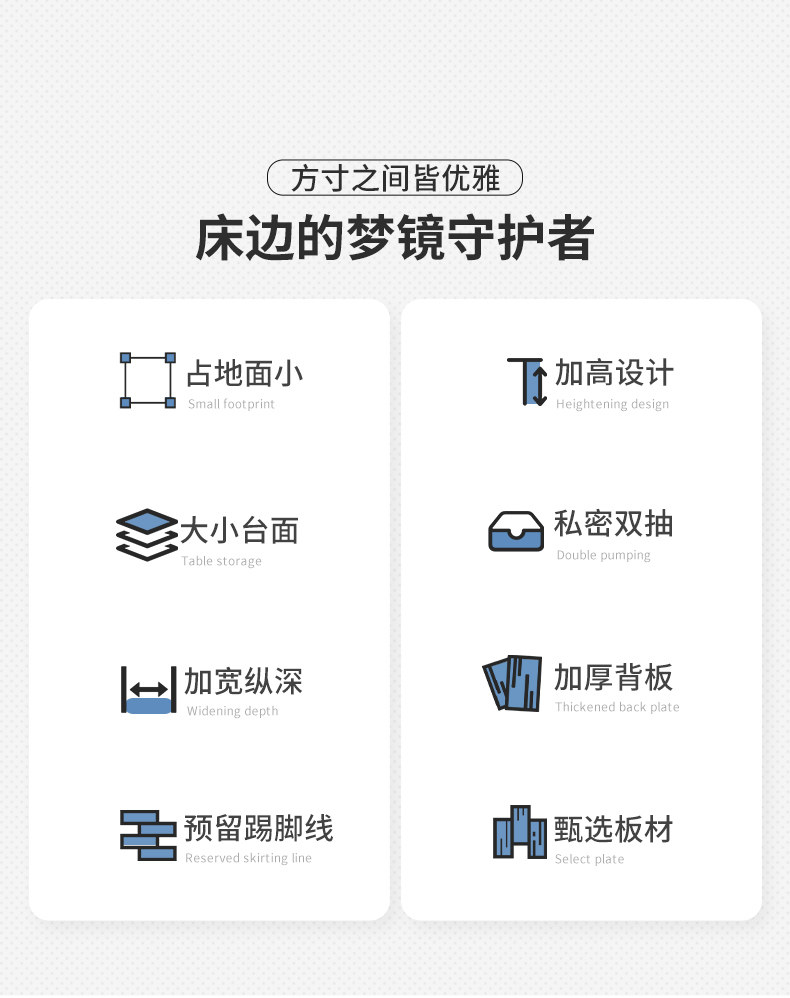 方寸之间皆优雅

床边的梦镜守护者

占地面小
Small footprint

大小台面
Table storage

加宽纵深
Widening depth

预留踢脚线
Reserved skirting line

加高设计
Heightening design

私密双抽
Double pumping

加厚背板
Thickened back plate

甄选板材
Select plate