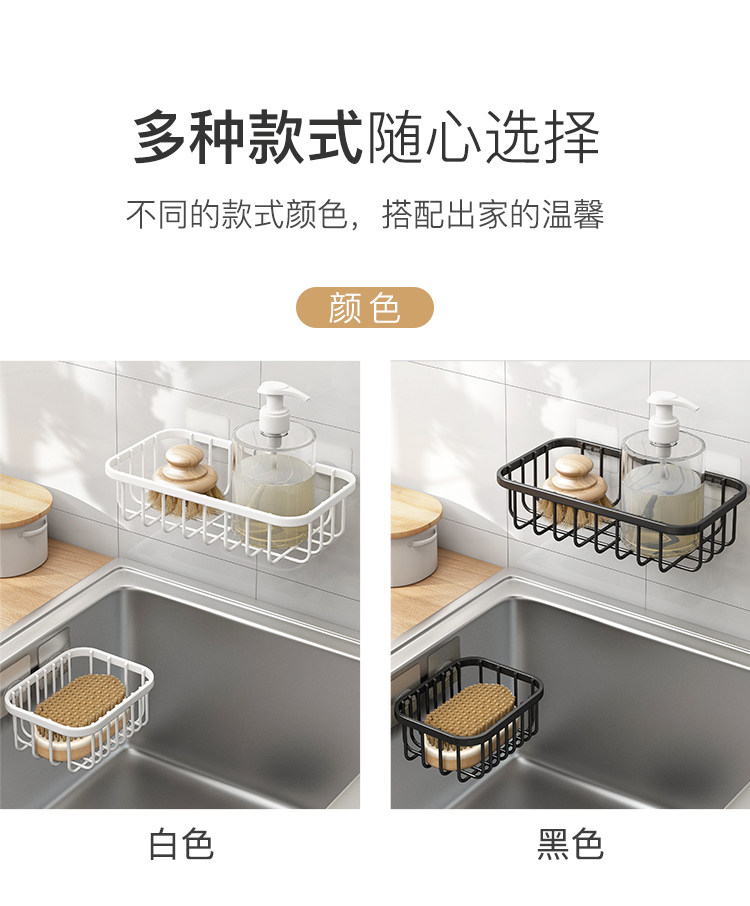 多种款式随心选择

不同的款式颜色，搭配出家的温馨

颜色

白色

黑色