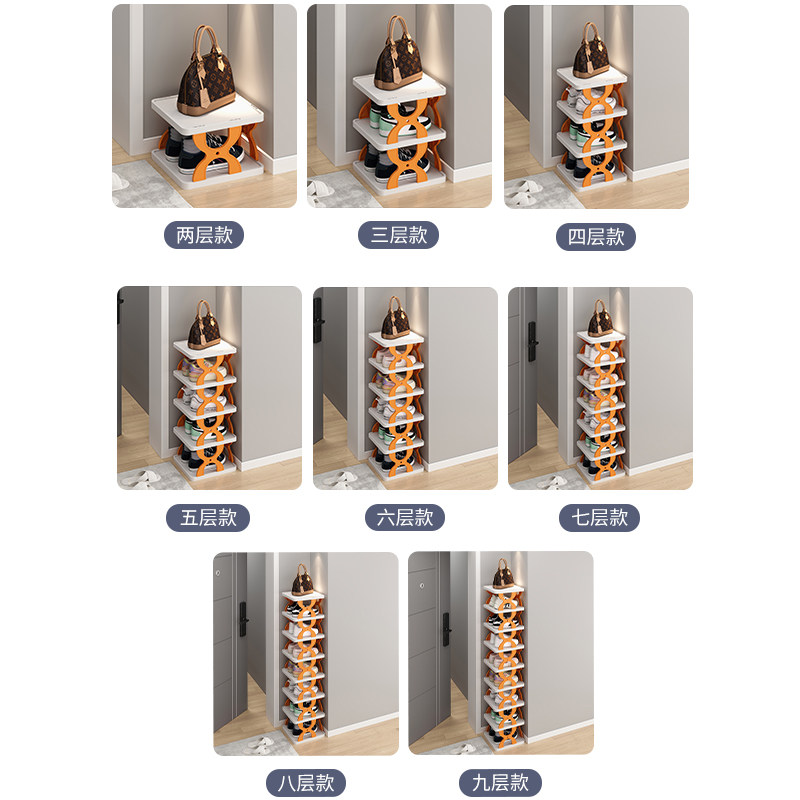 两层款

三层款

四层款

五层款

六层款

七层款

八层款

九层款