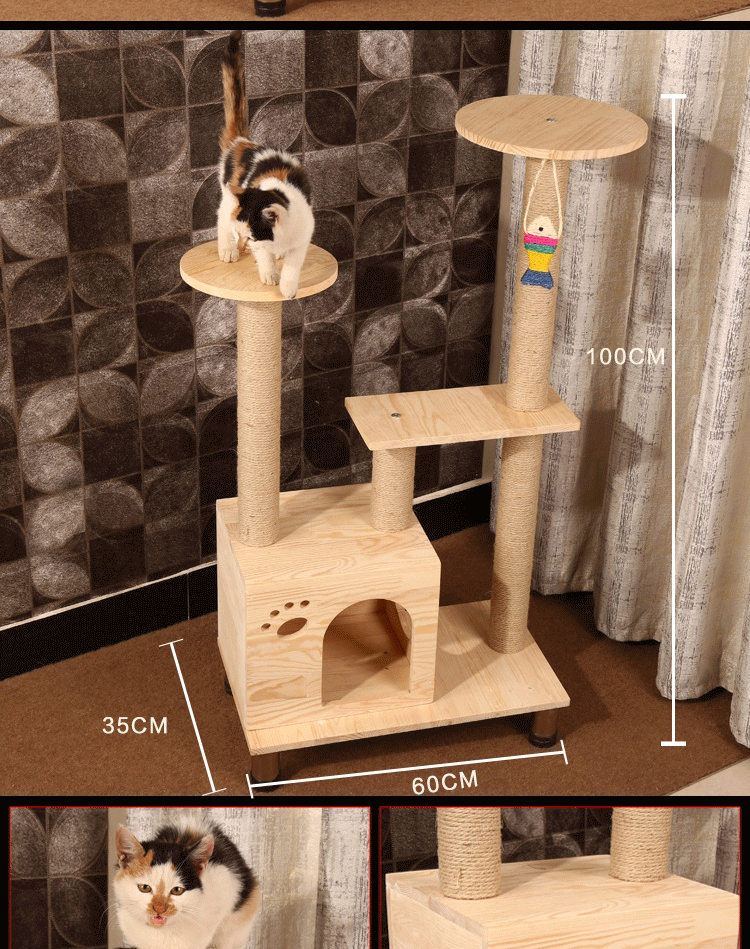 100CM

35CM

60CM