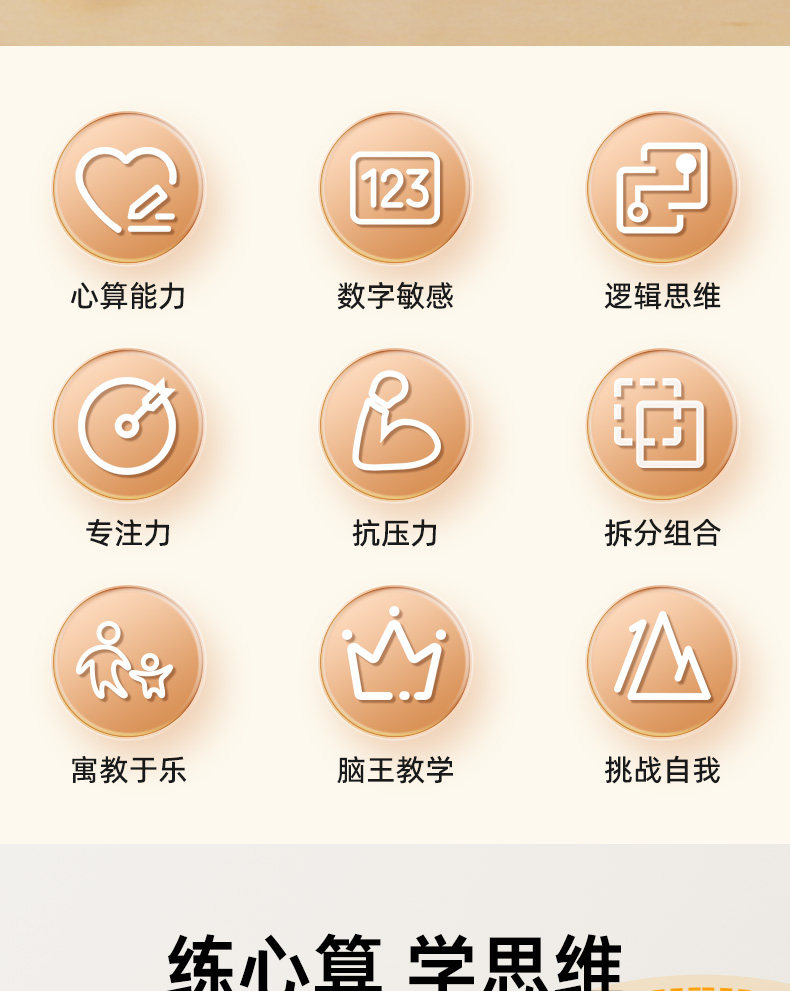 123

心算能力

数字敏感

逻辑思维

专注力

抗压力

拆分组合

寓教于乐

脑王教学

挑战自我

练心算 学思维