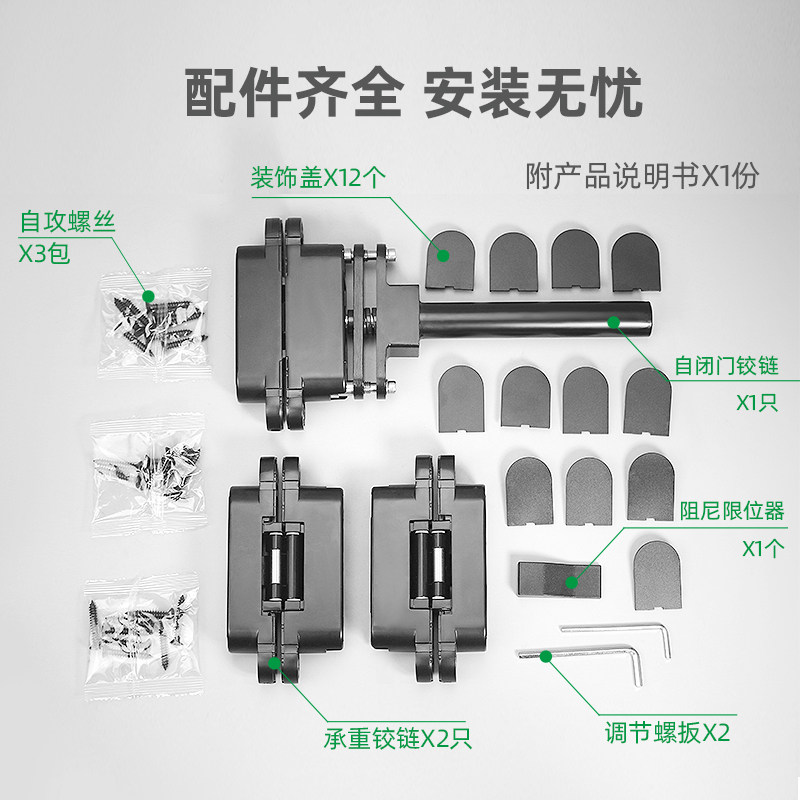 配件齐全 安装无忧

装饰盖X12个

附产品说明书X1份

自攻螺丝
X3包

自闭门铰链
X1只

阻尼限位器
X1个

承重铰链X2只

调节螺扳X2