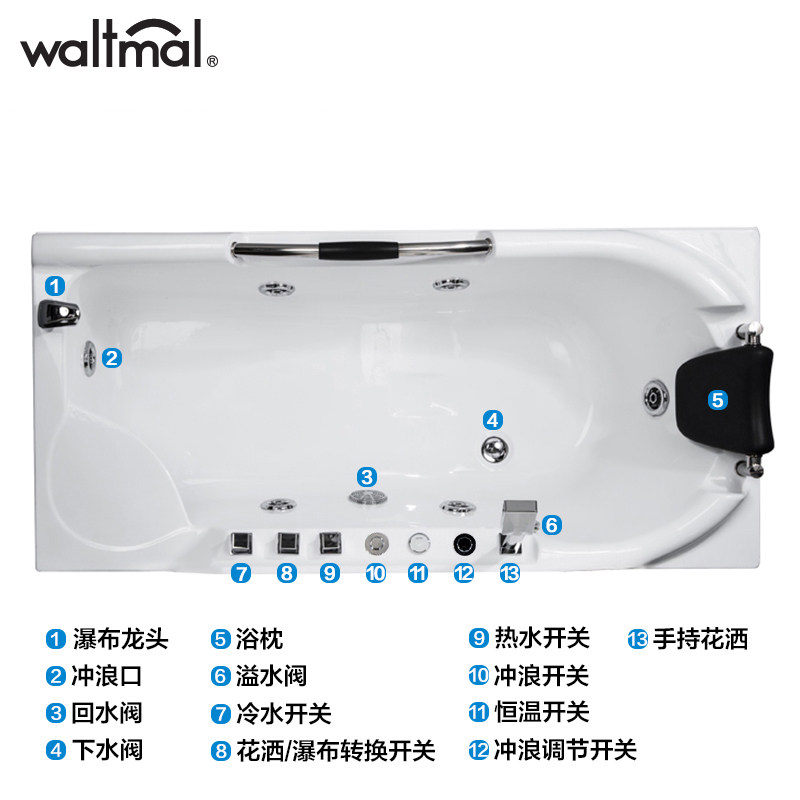 waltmal®

1
2
5
4
3
6
7 8 9 10 11 12 13

1 瀑布龙头
2 冲浪口
3 回水阀
4 下水阀

5 浴枕
6 溢水阀
7 冷水开关
8 花洒/瀑布转换开关

9 热水开关
10 冲浪开关
11 恒温开关
12 冲浪调节开关

13 手持花洒