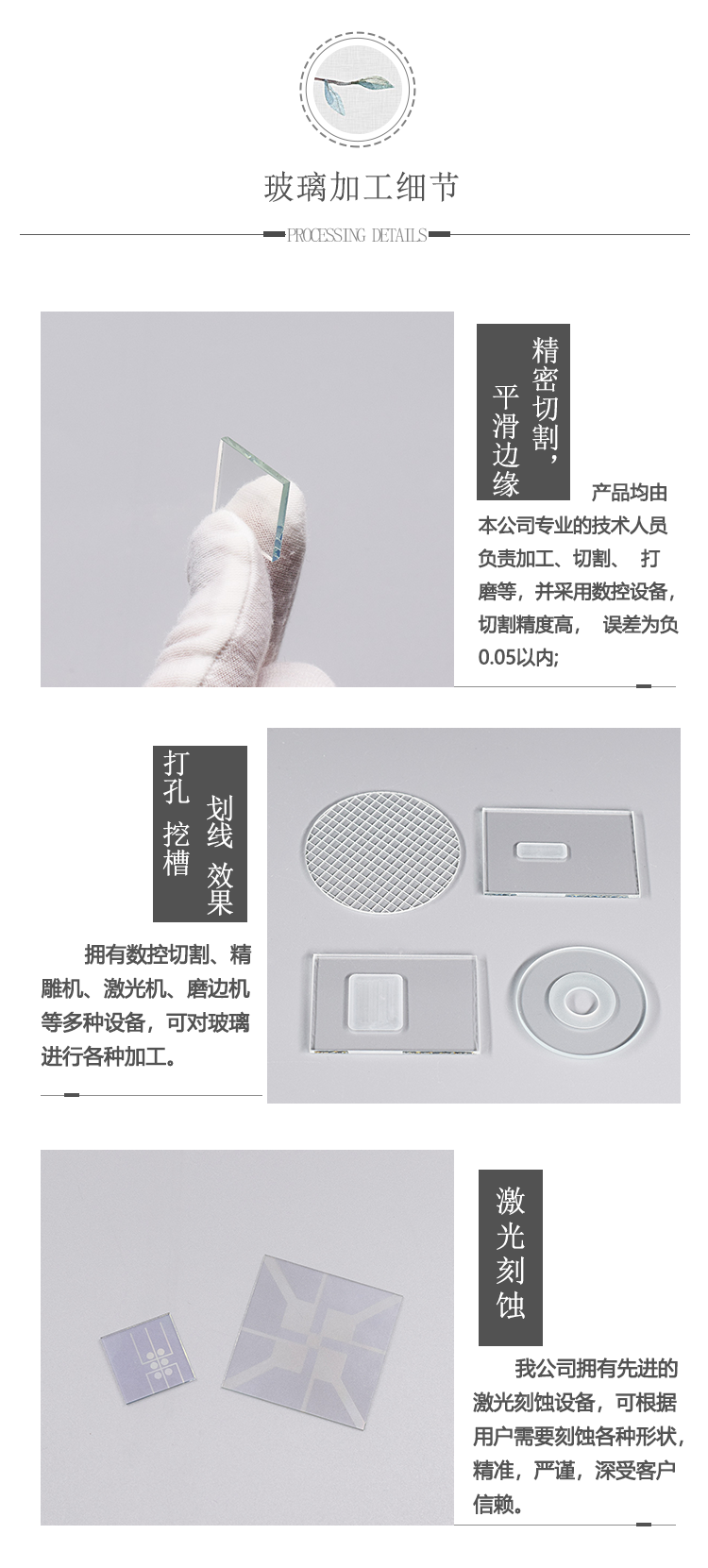 玻璃加工细节

PROCESSING DETAILS

精密切割，平滑边缘

产品均由本公司专业的技术人员负责加工、切割、 打磨等，并采用数控设备，切割精度高， 误差为负0.05以内;

打孔 挖槽 划线 效果

拥有数控切割、精雕机、激光机、磨边机等多种设备，可对玻璃进行各种加工。

激光刻蚀

我公司拥有先进的激光刻蚀设备，可根据用户需要刻蚀各种形状，精准，严谨，深受客户信赖。