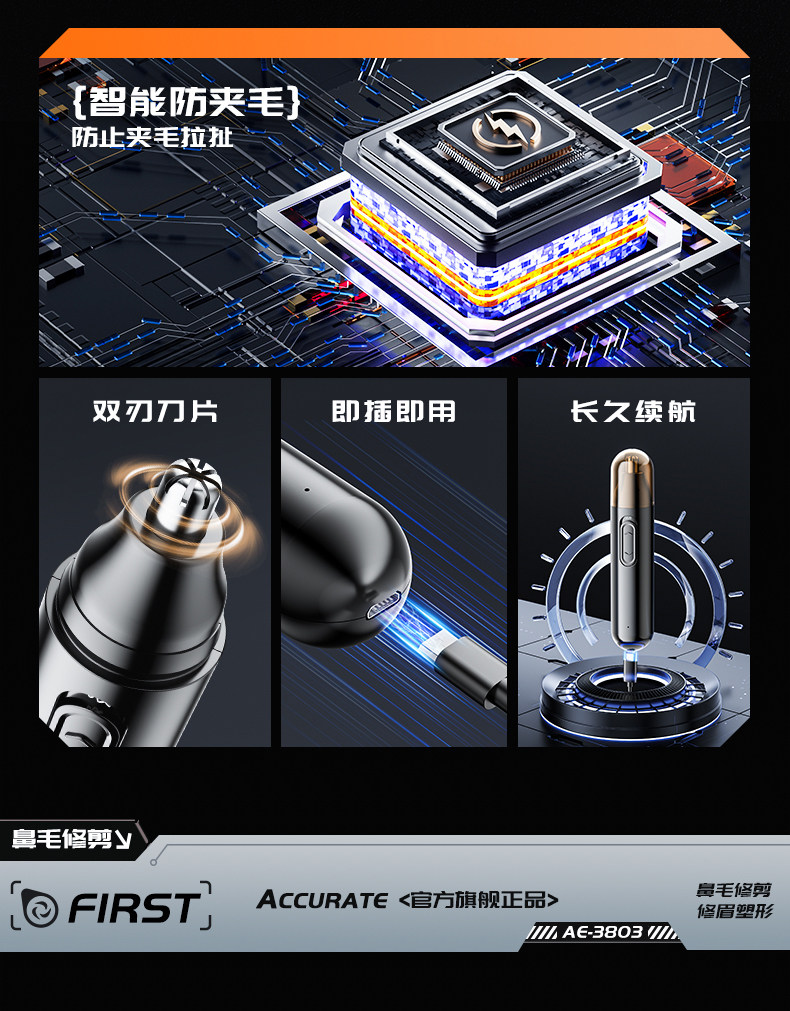 {智能防夹毛}
防止夹毛拉扯

双刃刀片

即插即用

长久续航

鼻毛修剪

FIRST

ACCURATE <官方旗舰正品>

鼻毛修剪
修眉塑形

AE-3803