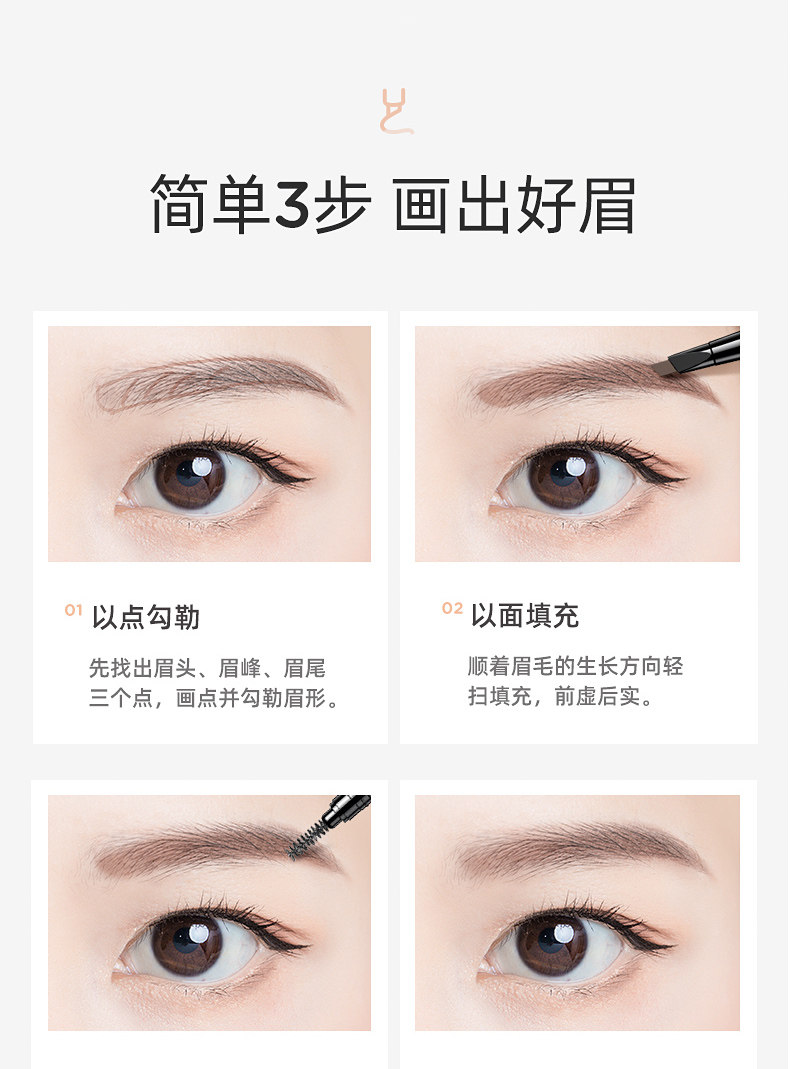 简单3步 画出好眉

01 以点勾勒

先找出眉头、眉峰、眉尾三个点，画点并勾勒眉形。

02 以面填充

顺着眉毛的生长方向轻扫填充，前虚后实。